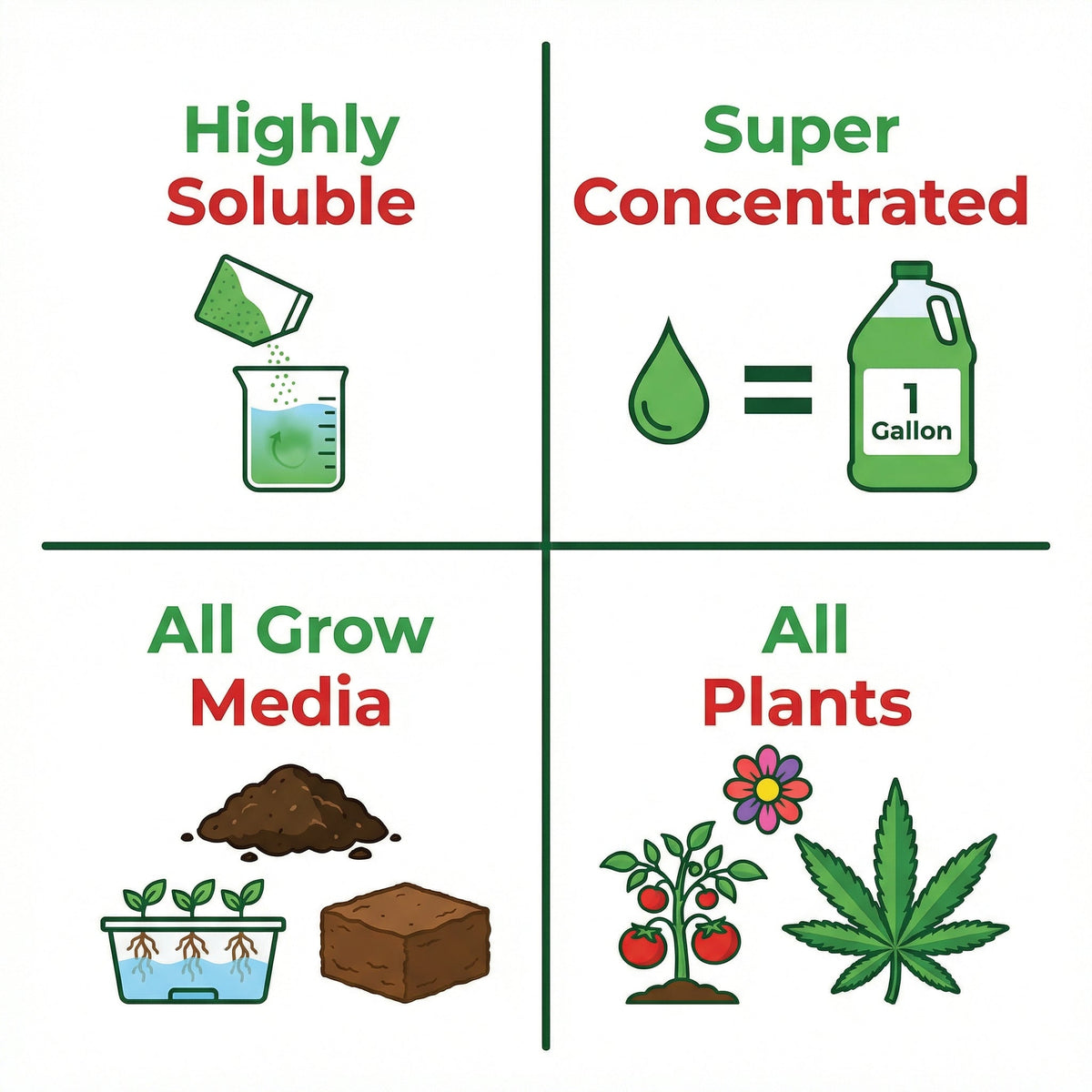 Highly
Soluble

Super
Concentrated

1
Gallon

All Grow
Media

All
Plants