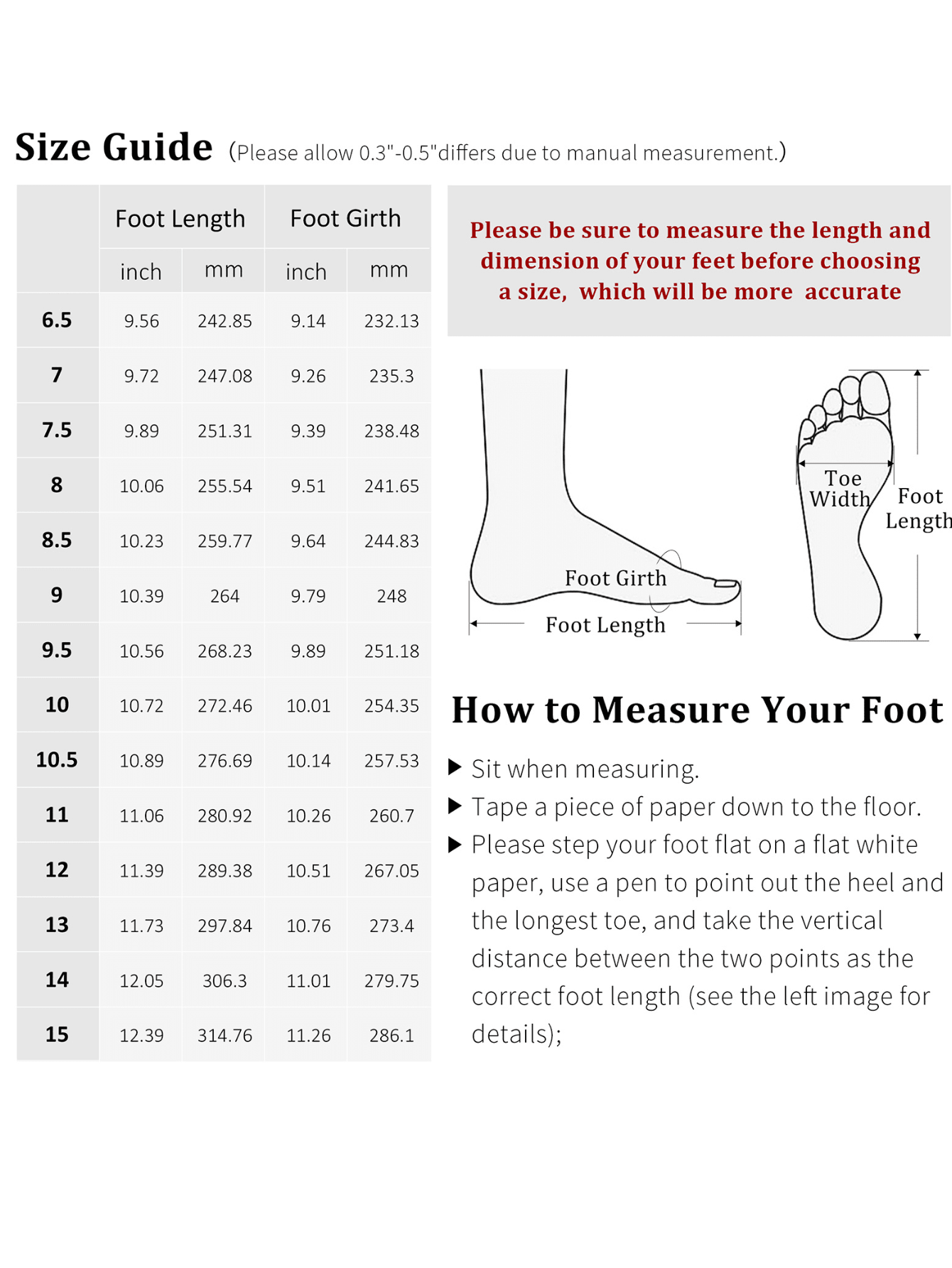 Size Guide (Please allow 0.3"-0.5"differs due to manual measurement.)

| | Foot Length | | Foot Girth | |
|---|---|---|---|---|
| | inch | mm | inch | mm |
| 6.5 | 9.56 | 242.85 | 9.14 | 232.13 |
| 7 | 9.72 | 247.08 | 9.26 | 235.3 |
| 7.5 | 9.89 | 251.31 | 9.39 | 238.48 |
| 8 | 10.06 | 255.54 | 9.51 | 241.65 |
| 8.5 | 10.23 | 259.77 | 9.64 | 244.83 |
| 9 | 10.39 | 264 | 9.79 | 248 |
| 9.5 | 10.56 | 268.23 | 9.89 | 251.18 |
| 10 | 10.72 | 272.46 | 10.01 | 254.35 |
| 10.5 | 10.89 | 276.69 | 10.14 | 257.53 |
| 11 | 11.06 | 280.92 | 10.26 | 260.7 |
| 12 | 11.39 | 289.38 | 10.51 | 267.05 |
| 13 | 11.73 | 297.84 | 10.76 | 273.4 |
| 14 | 12.05 | 306.3 | 11.01 | 279.75 |
| 15 | 12.39 | 314.76 | 11.26 | 286.1 |

Please be sure to measure the length and dimension of your feet before choosing a size, which will be more accurate

Foot Girth
Foot Length
Toe Width
Foot Length

How to Measure Your Foot

▶ Sit when measuring.
▶ Tape a piece of paper down to the floor.
▶ Please step your foot flat on a flat white paper, use a pen to point out the heel and the longest toe, and take the vertical distance between the two points as the correct foot length (see the left image for details);