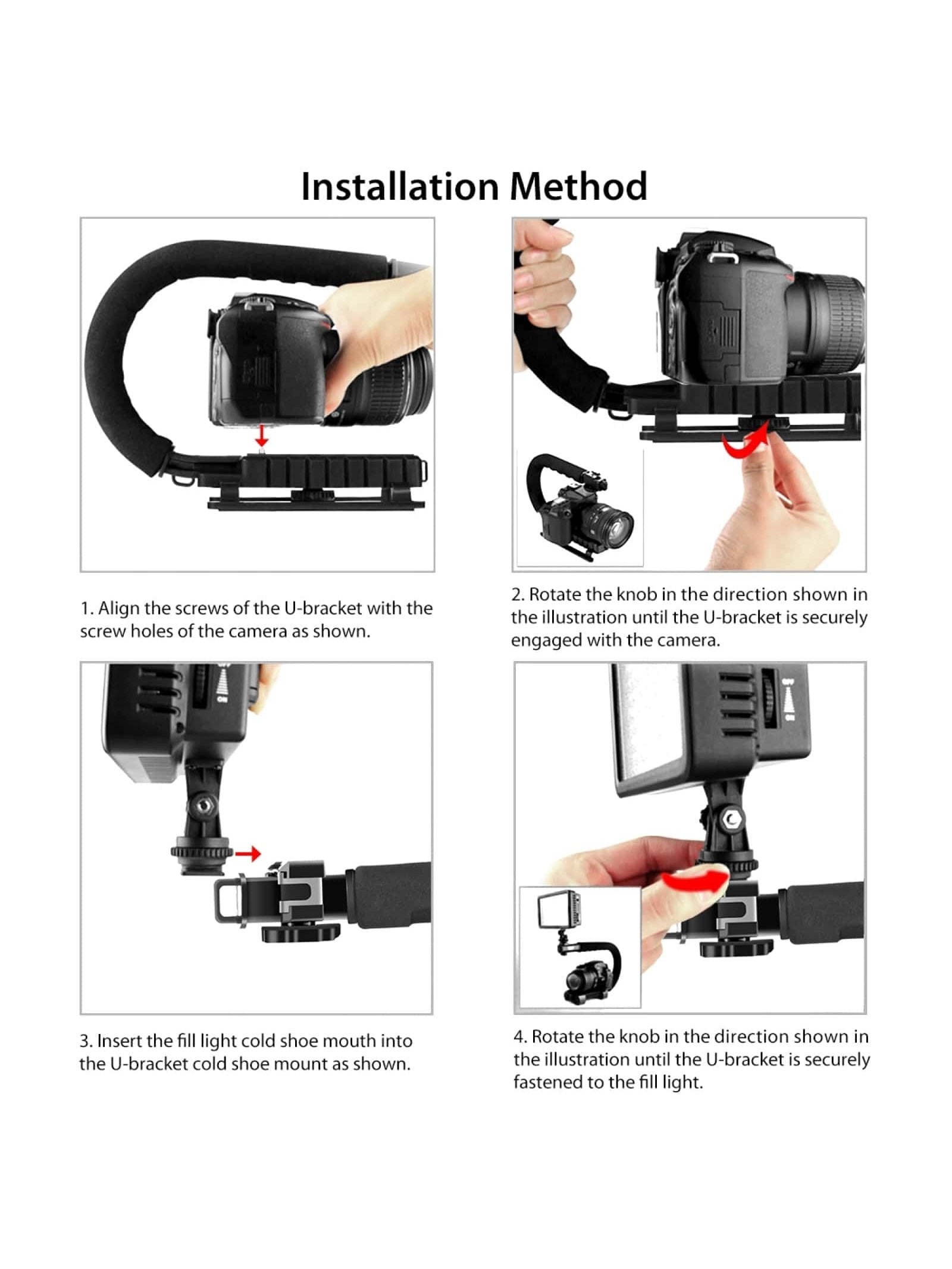 Installation Method

1. Align the screws of the U-bracket with the screw holes of the camera as shown.

2. Rotate the knob in the direction shown in the illustration until the U-bracket is securely engaged with the camera.

3. Insert the fill light cold shoe mouth into the U-bracket cold shoe mount as shown.

4. Rotate the knob in the direction shown in the illustration until the U-bracket is securely fastened to the fill light.