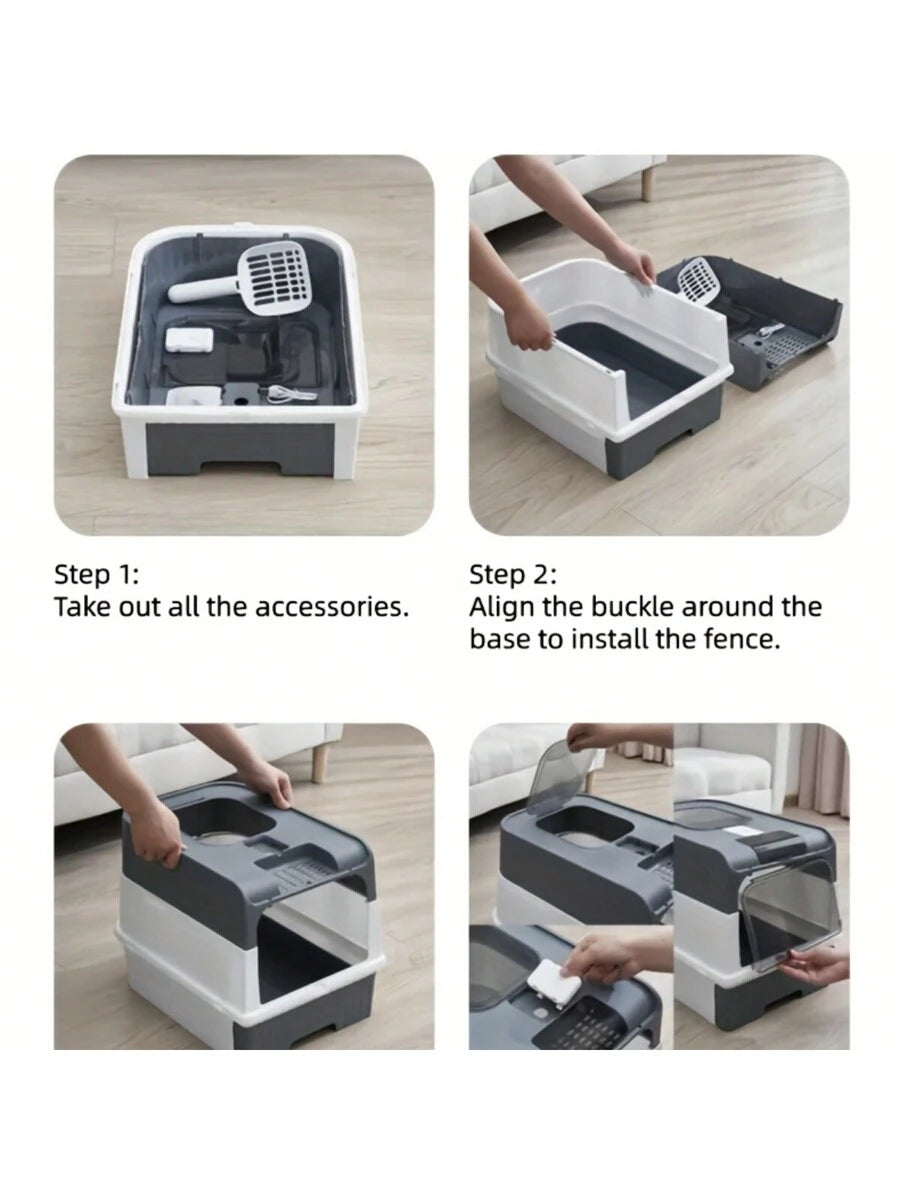 Step 1:
Take out all the accessories.

Step 2:
Align the buckle around the base to install the fence.