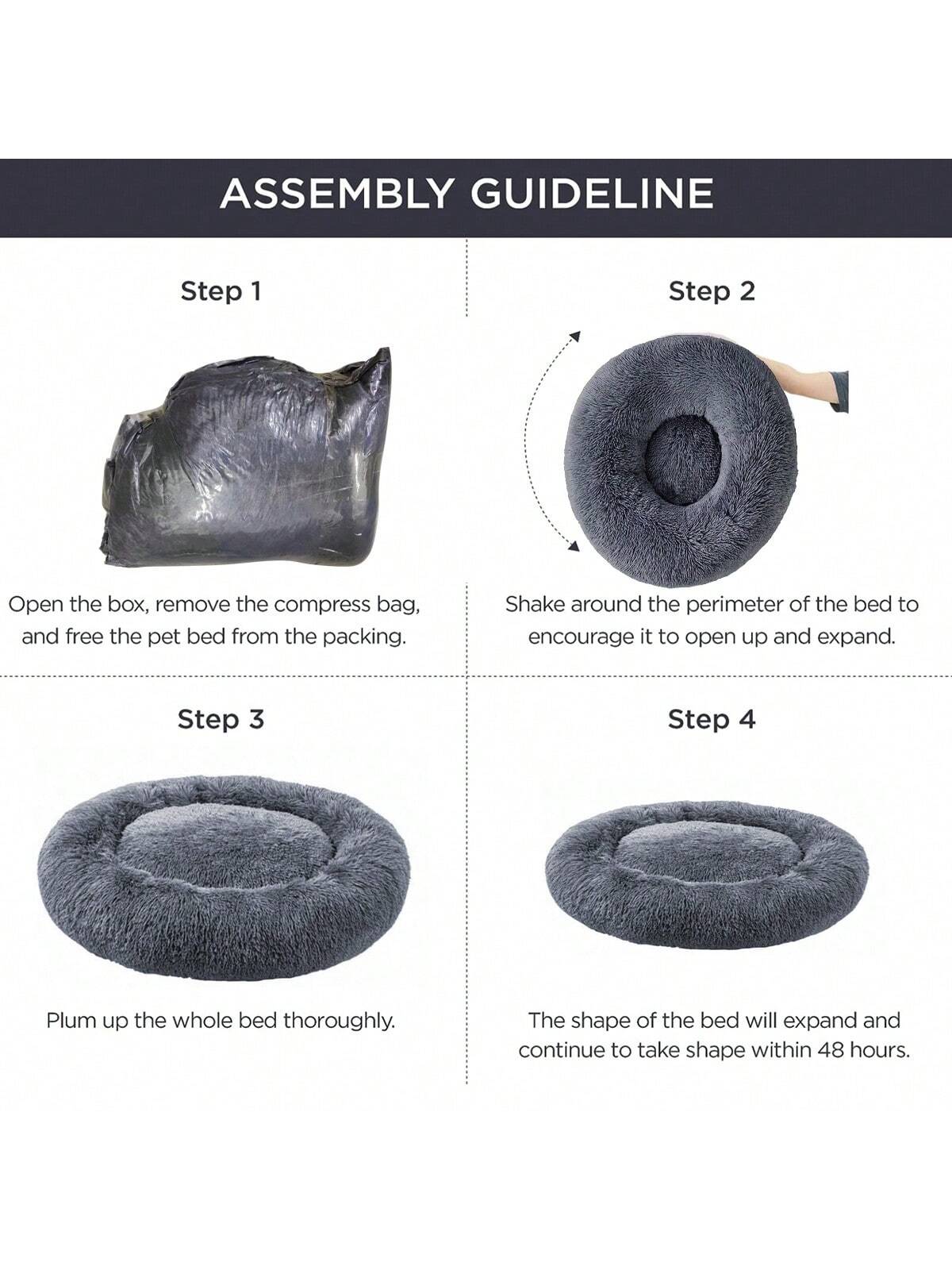 ASSEMBLY GUIDELINE

Step 1

Open the box, remove the compress bag, and free the pet bed from the packing.

Step 2

Shake around the perimeter of the bed to encourage it to open up and expand.

Step 3

Plum up the whole bed thoroughly.

Step 4

The shape of the bed will expand and continue to take shape within 48 hours.