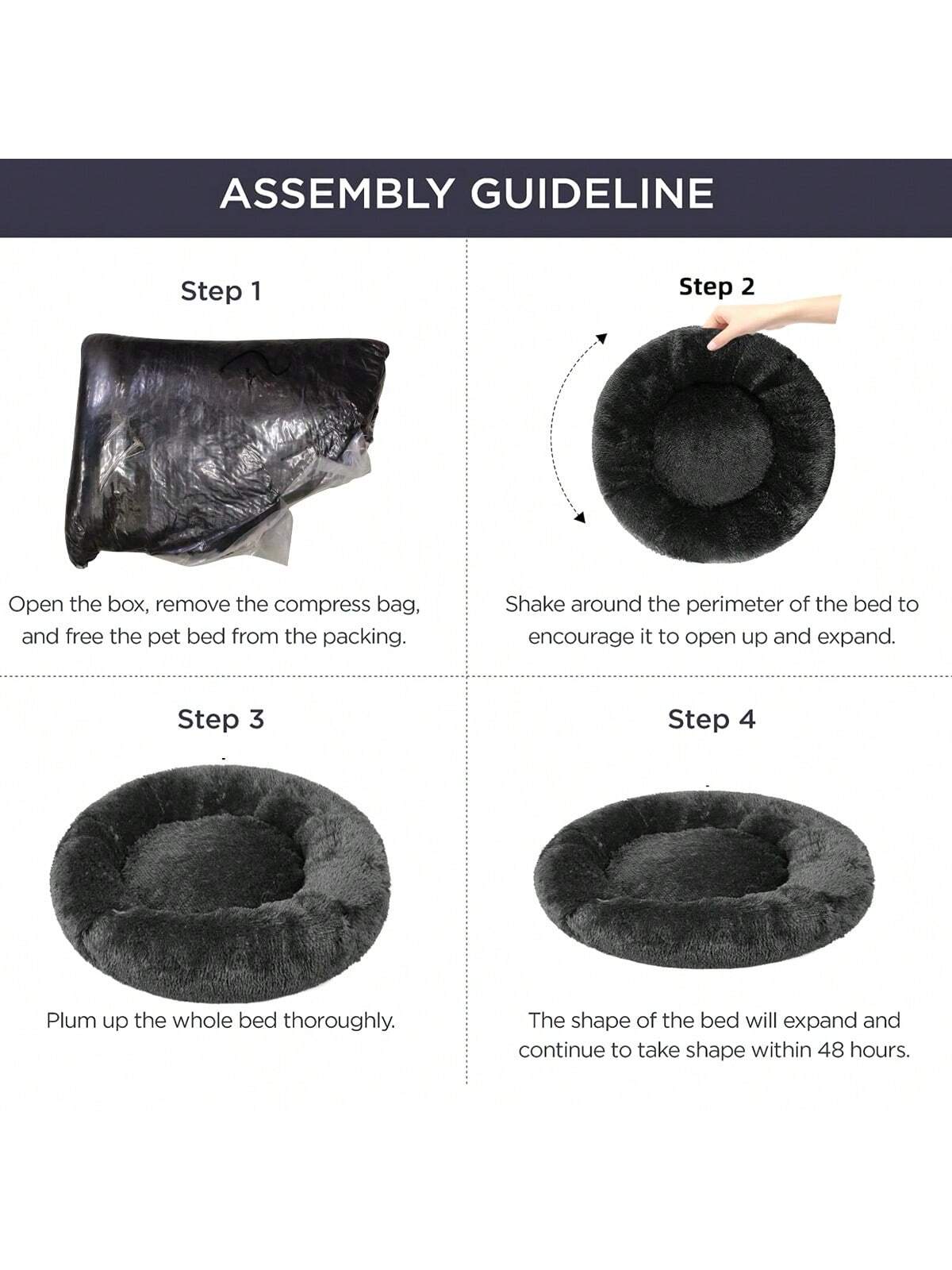 ASSEMBLY GUIDELINE

Step 1

Open the box, remove the compress bag, and free the pet bed from the packing.

Step 2

Shake around the perimeter of the bed to encourage it to open up and expand.

Step 3

Plum up the whole bed thoroughly.

Step 4

The shape of the bed will expand and continue to take shape within 48 hours.