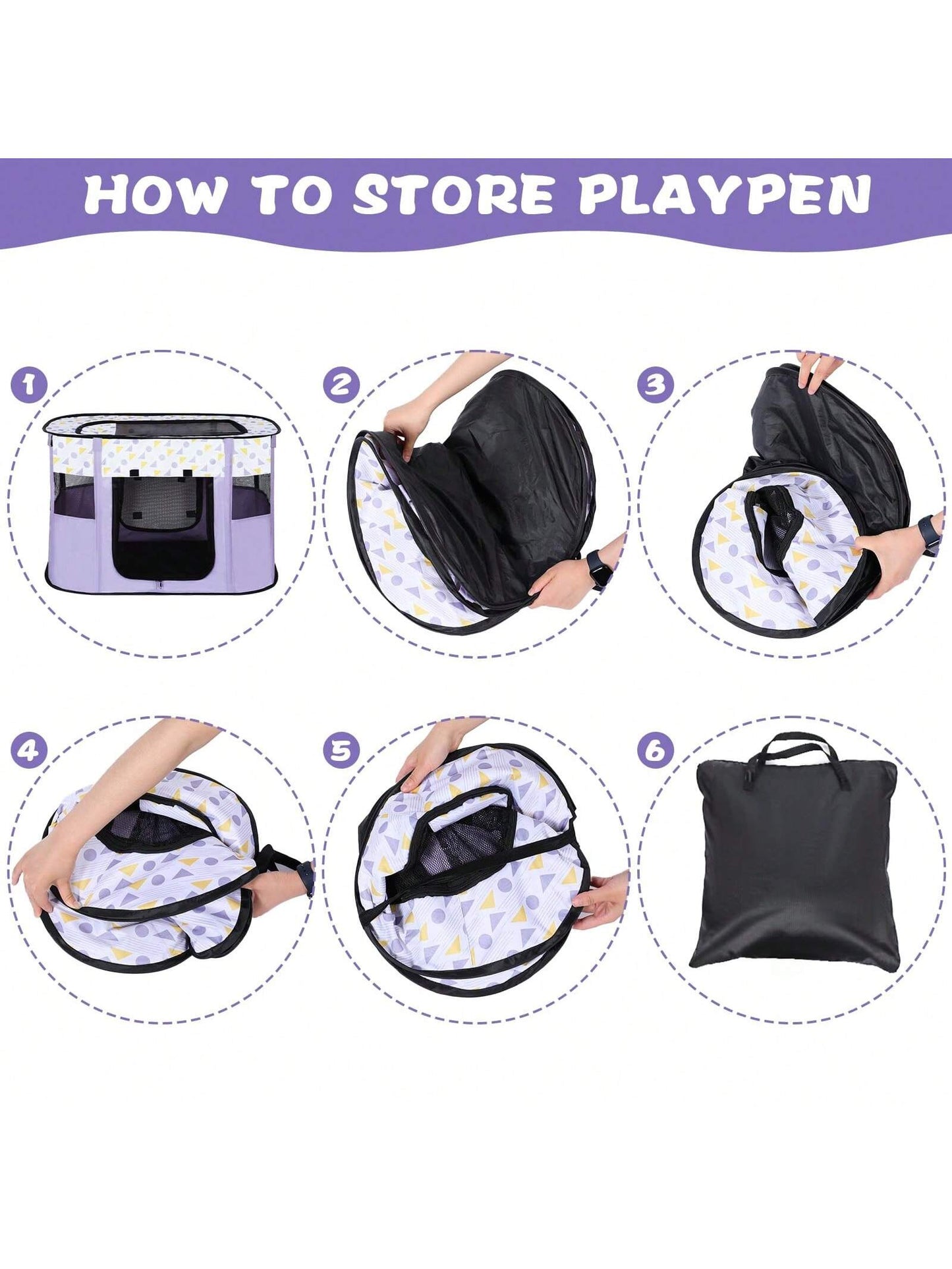 HOW TO STORE PLAYPEN

1

2

3

4

5

6