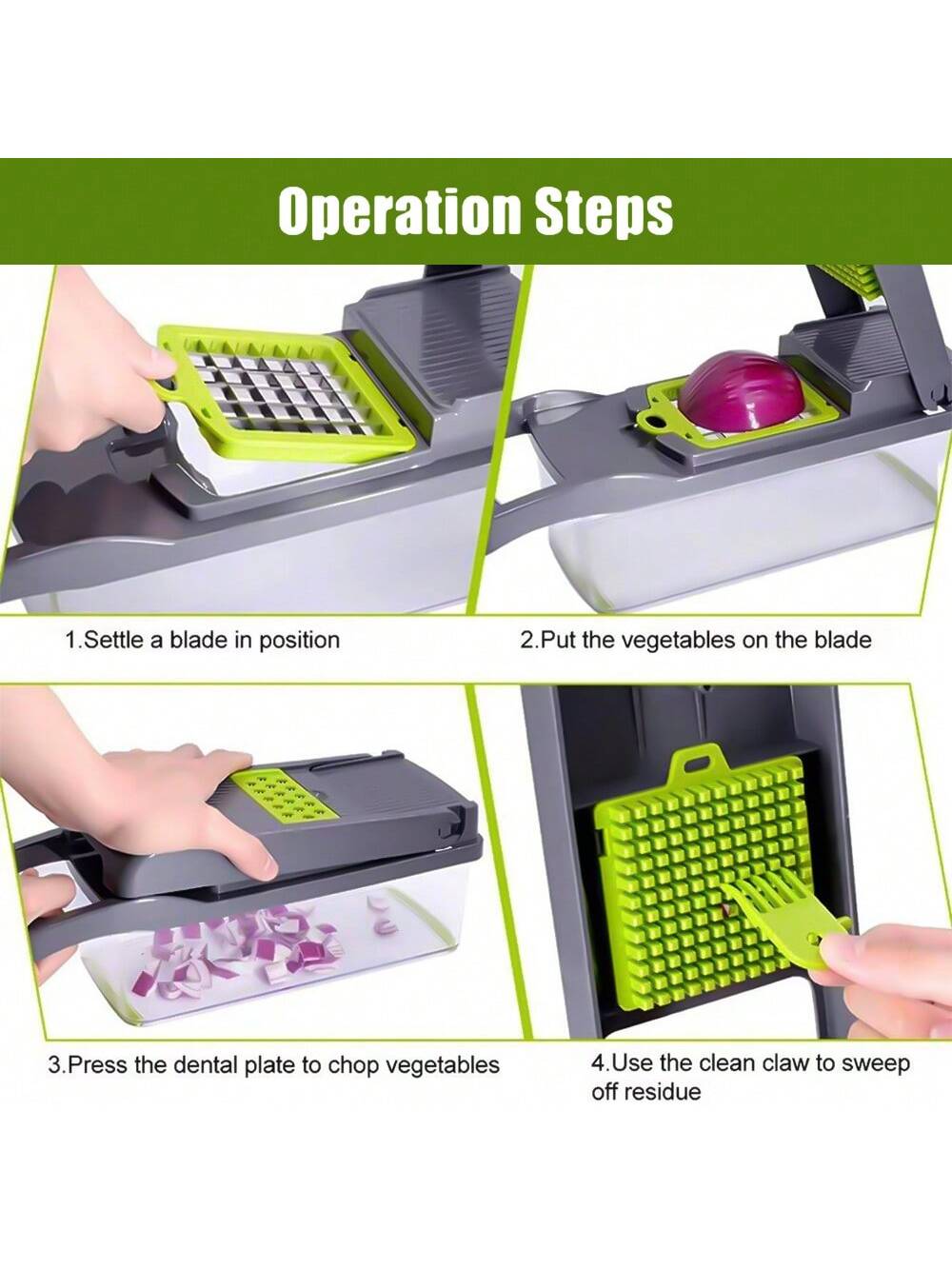 Operation Steps

1.Settle a blade in position

2.Put the vegetables on the blade

3.Press the dental plate to chop vegetables

4.Use the clean claw to sweep off residue