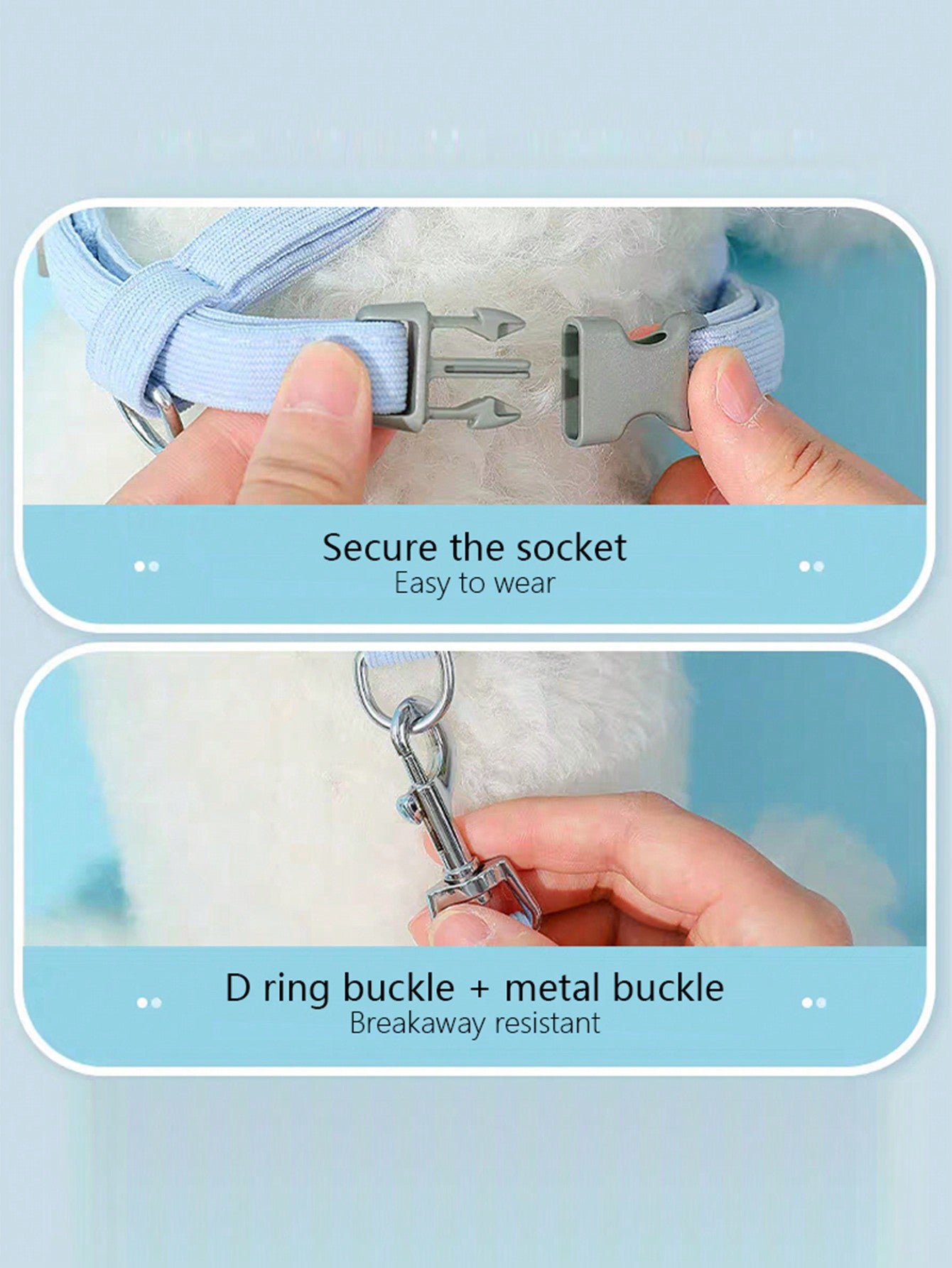 Secure the socket
Easy to wear

D ring buckle + metal buckle
Breakaway resistant