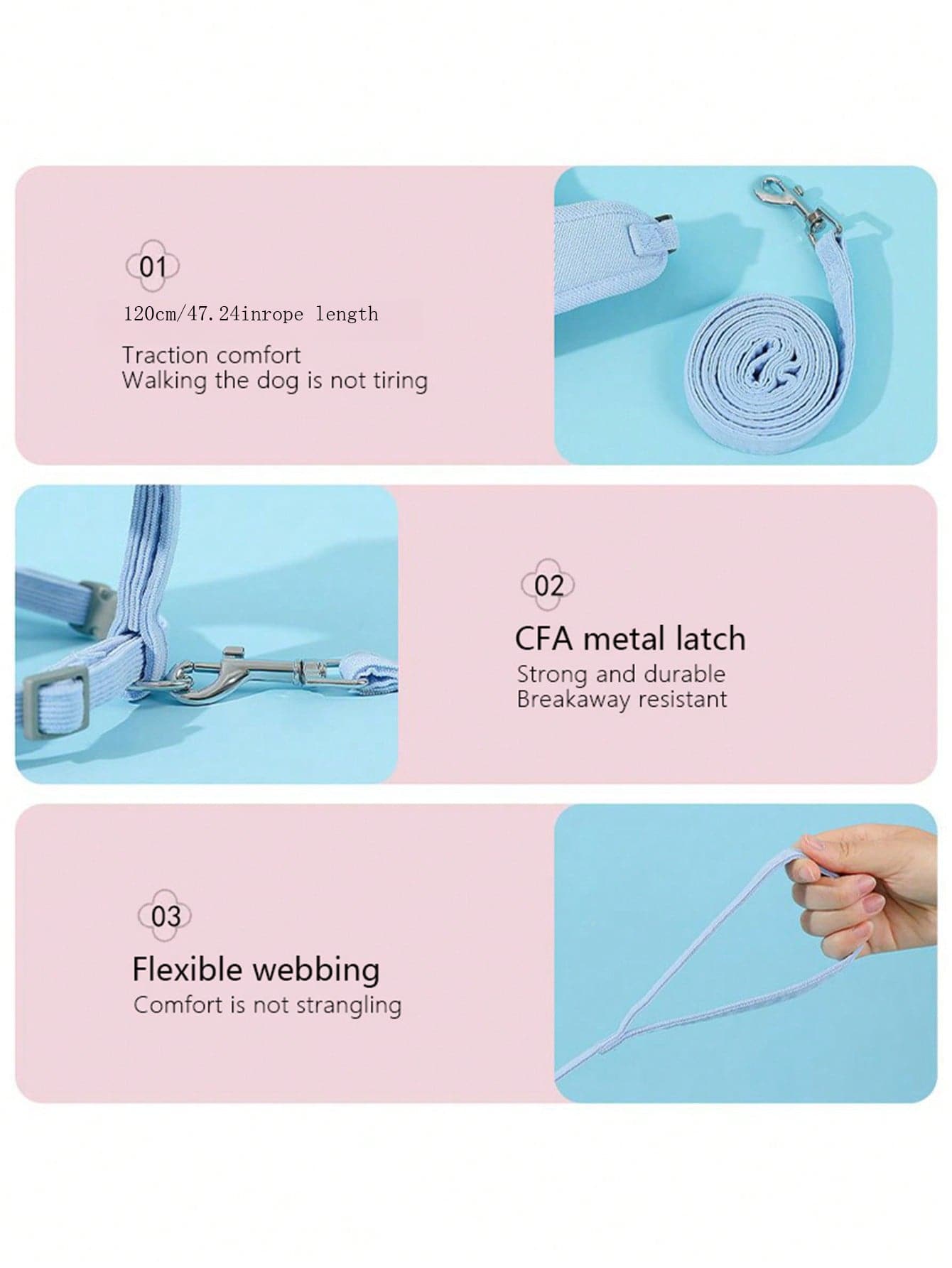 01

120cm/47.24inrope length

Traction comfort
Walking the dog is not tiring

02

CFA metal latch

Strong and durable
Breakaway resistant

03

Flexible webbing

Comfort is not strangling