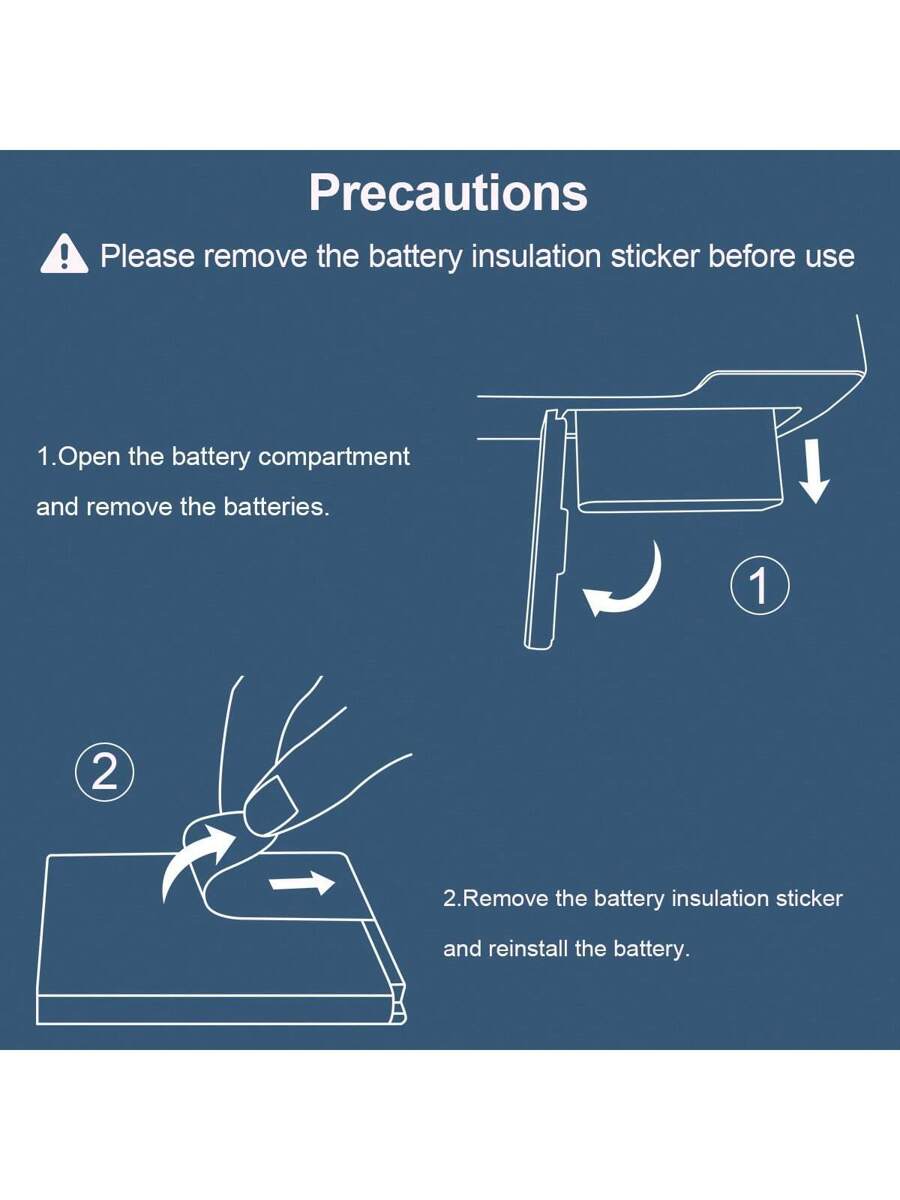 Precautions

Please remove the battery insulation sticker before use

1.Open the battery compartment and remove the batteries.

①

②

2.Remove the battery insulation sticker and reinstall the battery.