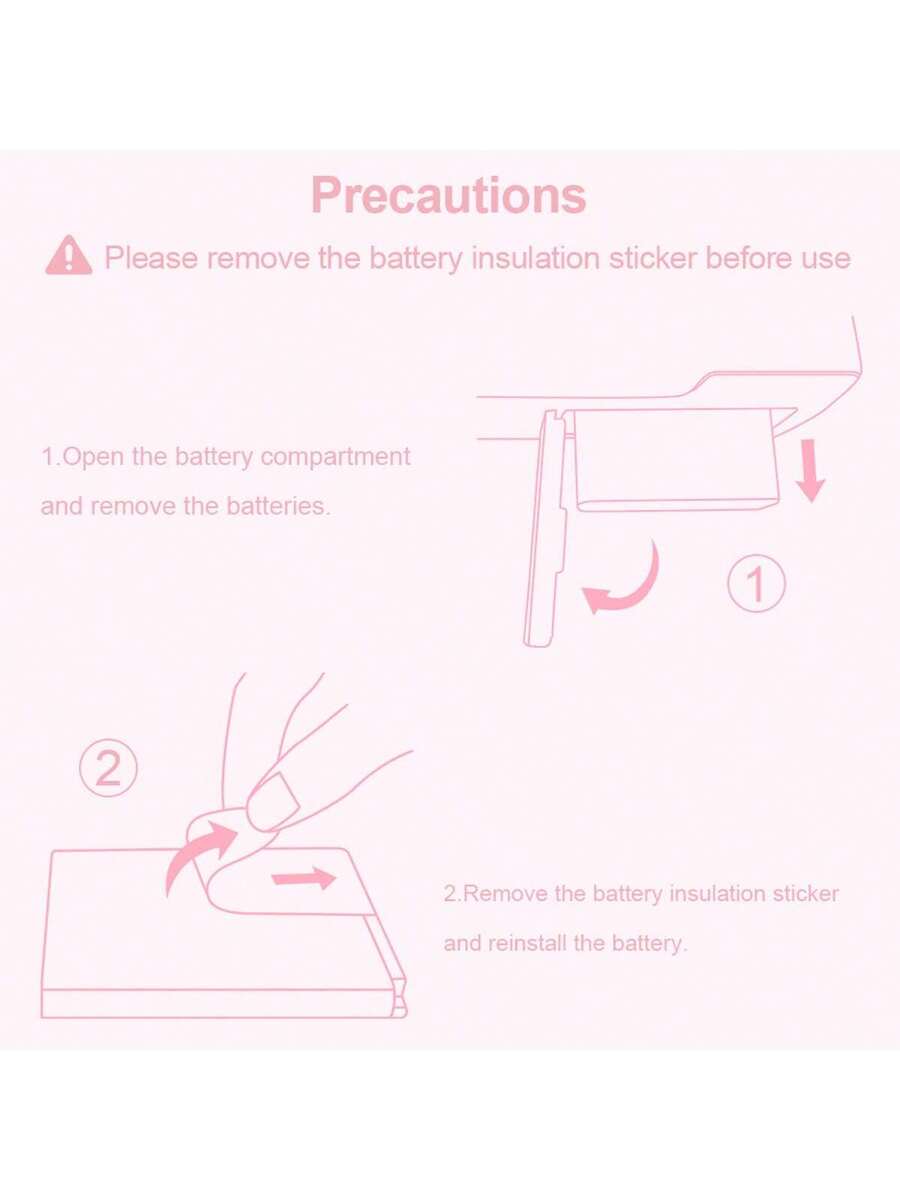 Precautions

Please remove the battery insulation sticker before use

1.Open the battery compartment and remove the batteries.

1

2

2.Remove the battery insulation sticker and reinstall the battery.