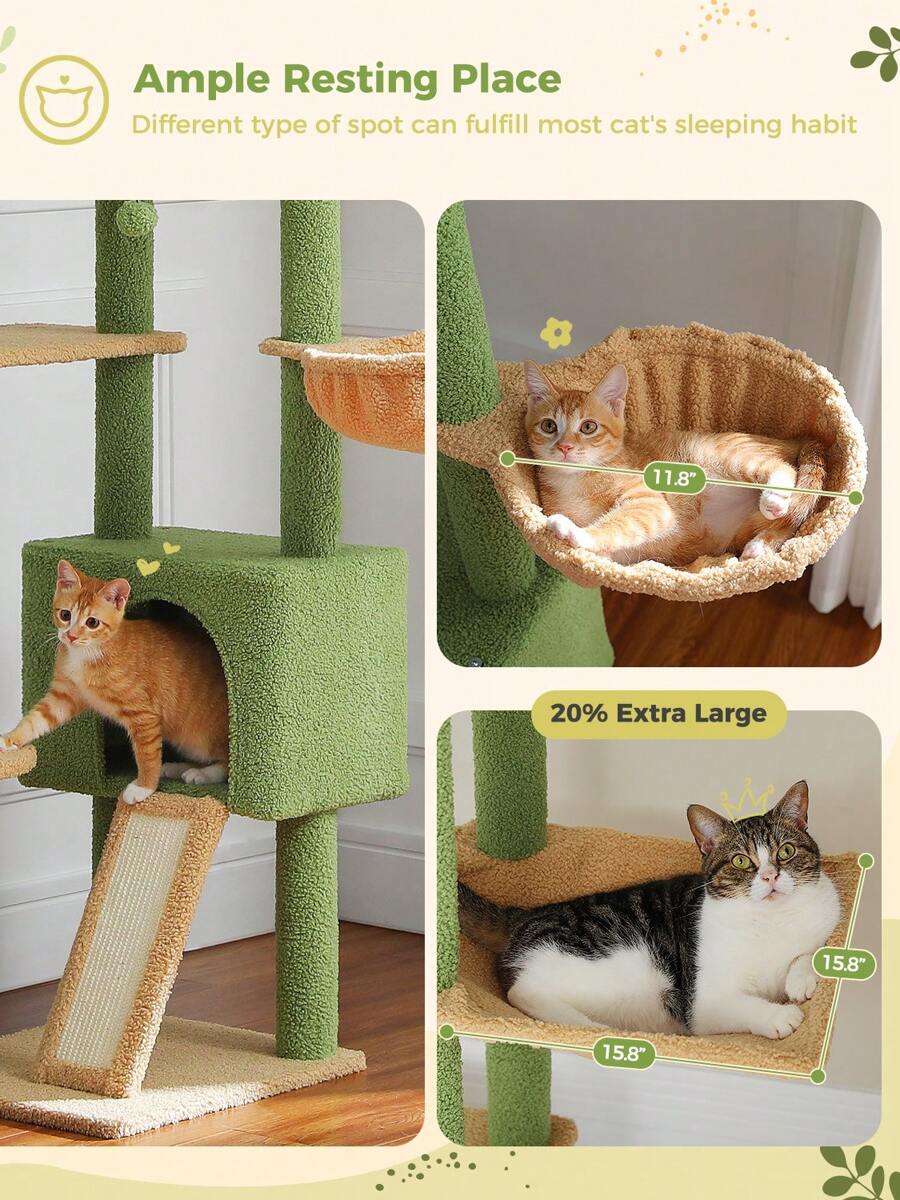 Ample Resting Place
Different type of spot can fulfill most cat's sleeping habit

11.8"

20% Extra Large

15.8"

15.8"