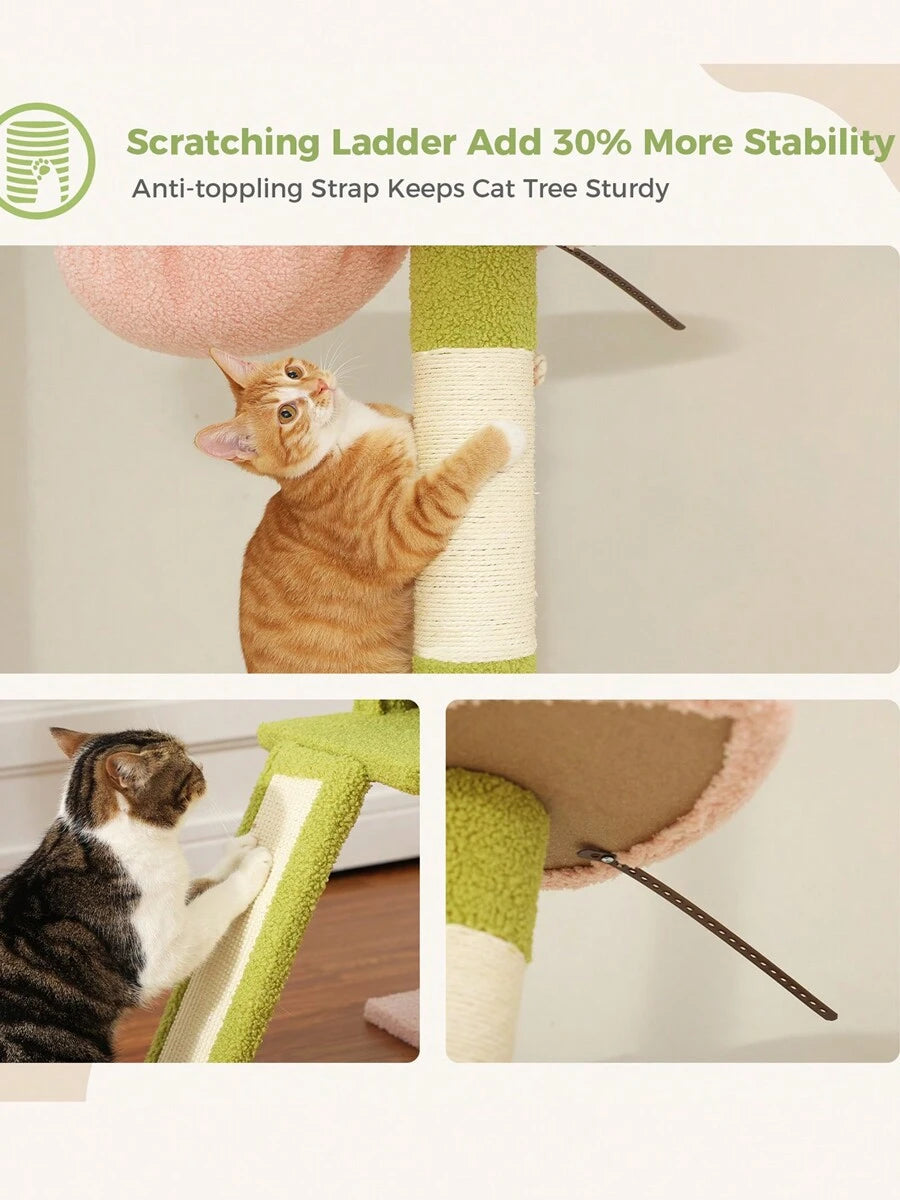 Scratching Ladder Add 30% More Stability

Anti-toppling Strap Keeps Cat Tree Sturdy