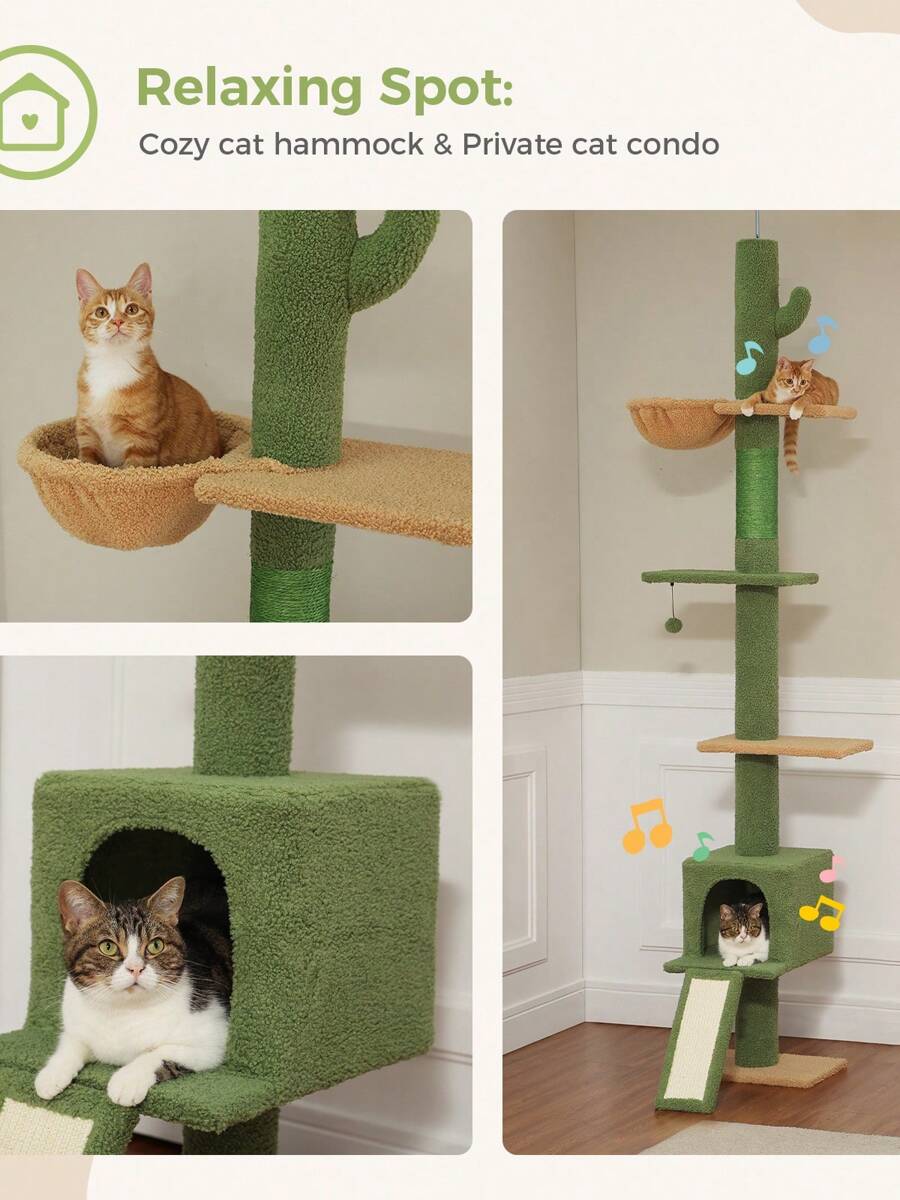 Relaxing Spot:
Cozy cat hammock & Private cat condo