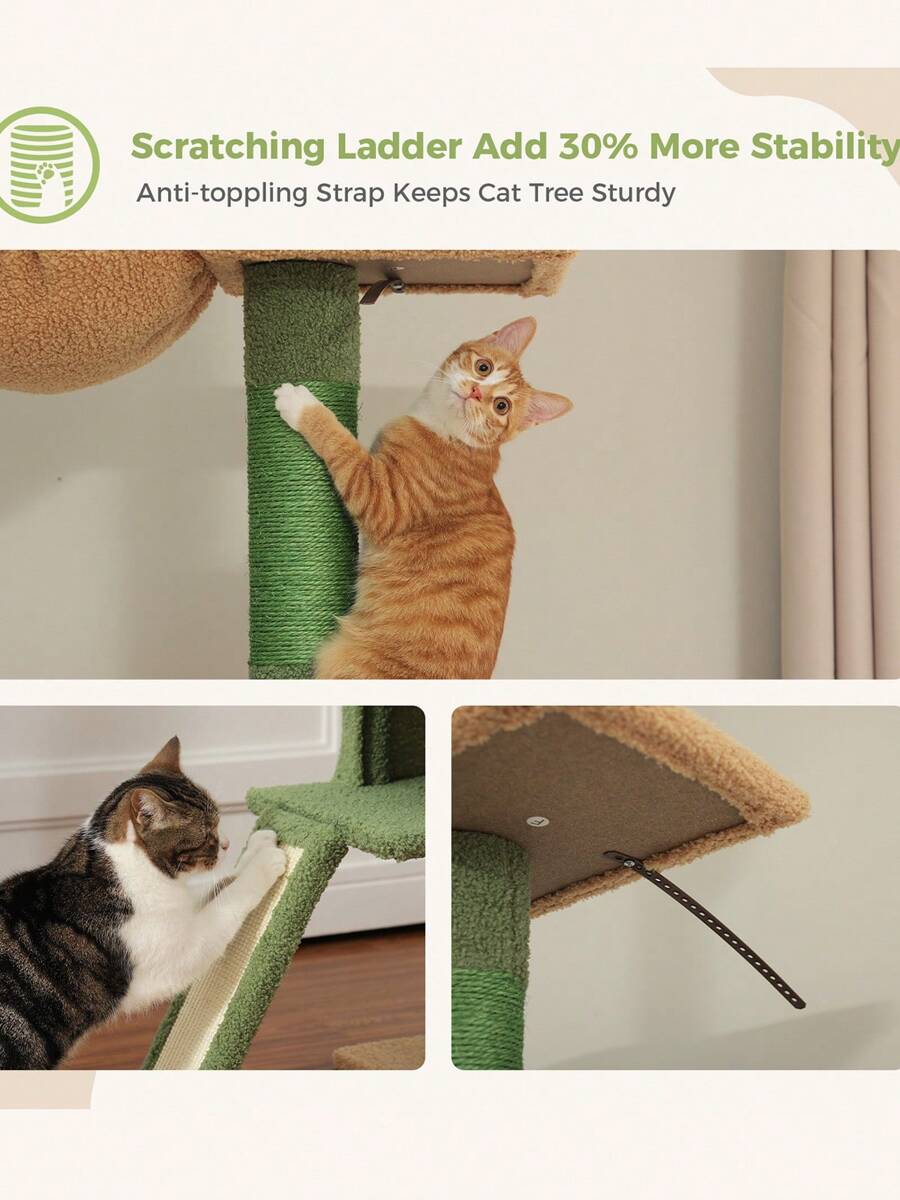 Scratching Ladder Add 30% More Stability

Anti-toppling Strap Keeps Cat Tree Sturdy