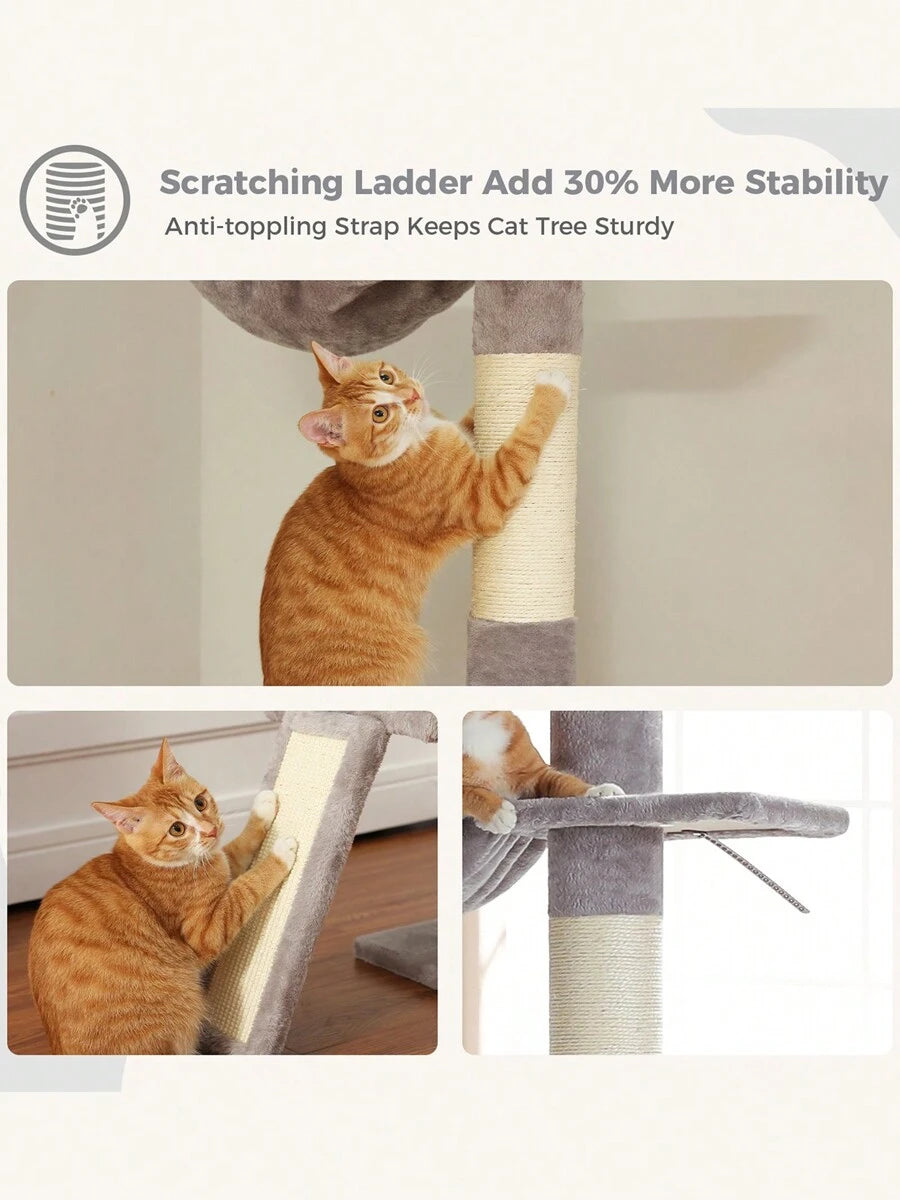 Scratching Ladder Add 30% More Stability
Anti-toppling Strap Keeps Cat Tree Sturdy