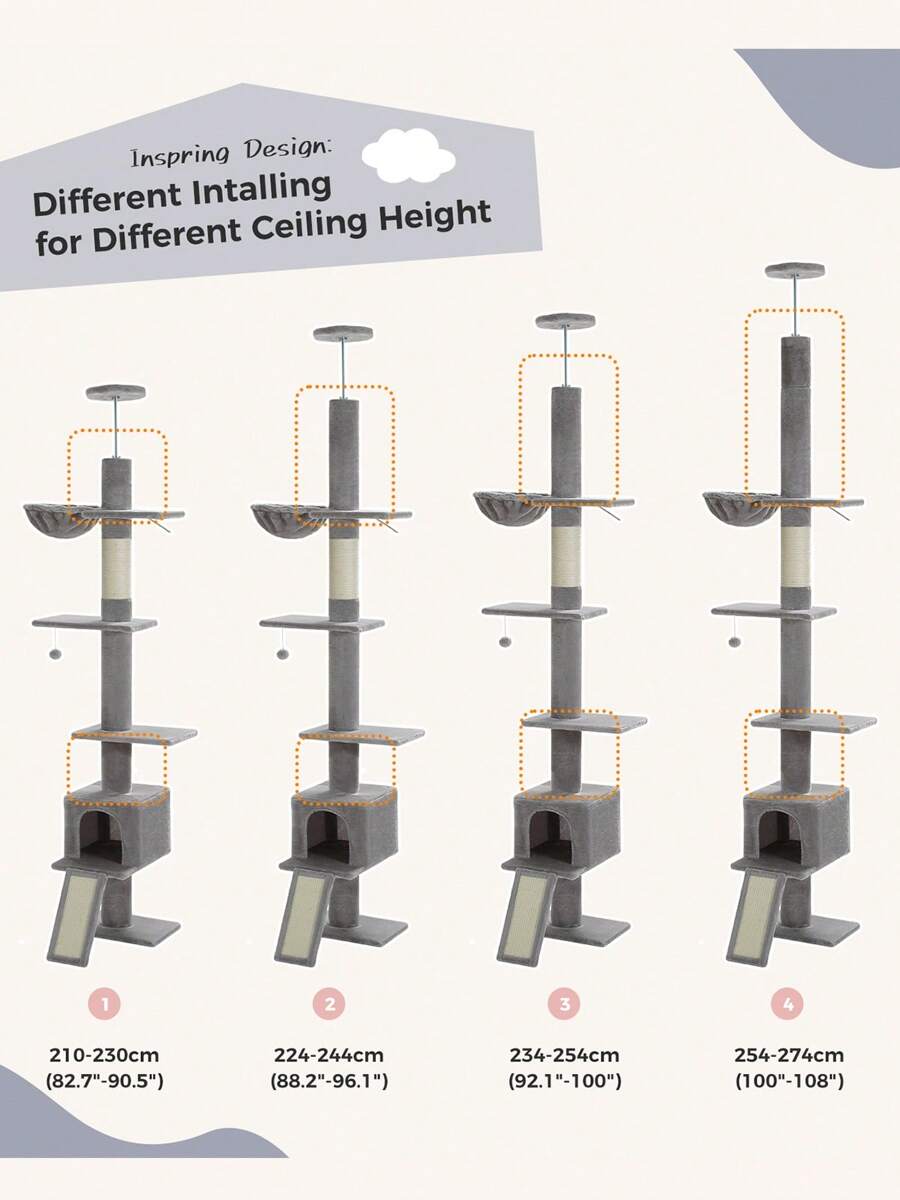 Inspring Design:
Different Intalling for Different Ceiling Height

1
210-230cm
(82.7"-90.5")

2
224-244cm
(88.2"-96.1")

3
234-254cm
(92.1"-100")

4
254-274cm
(100"-108")