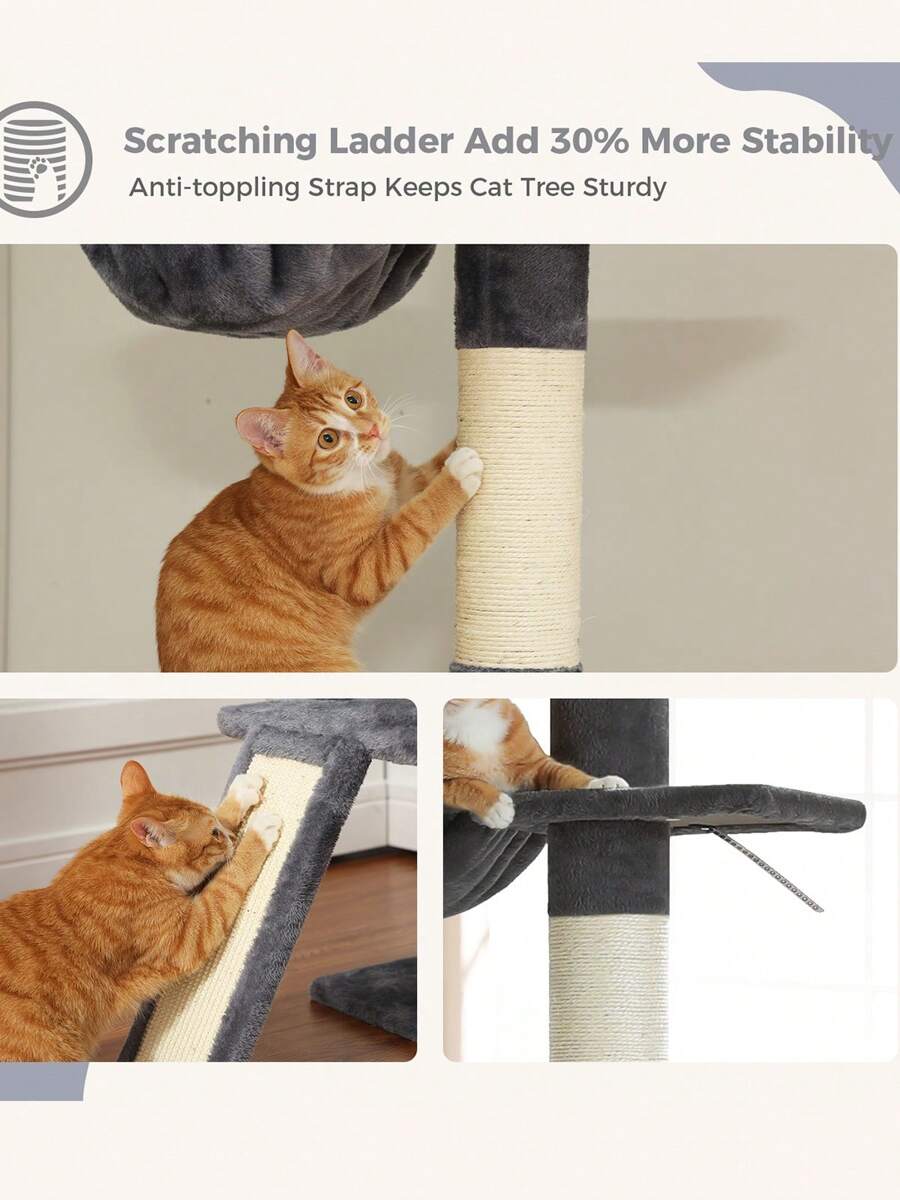 Scratching Ladder Add 30% More Stability

Anti-toppling Strap Keeps Cat Tree Sturdy