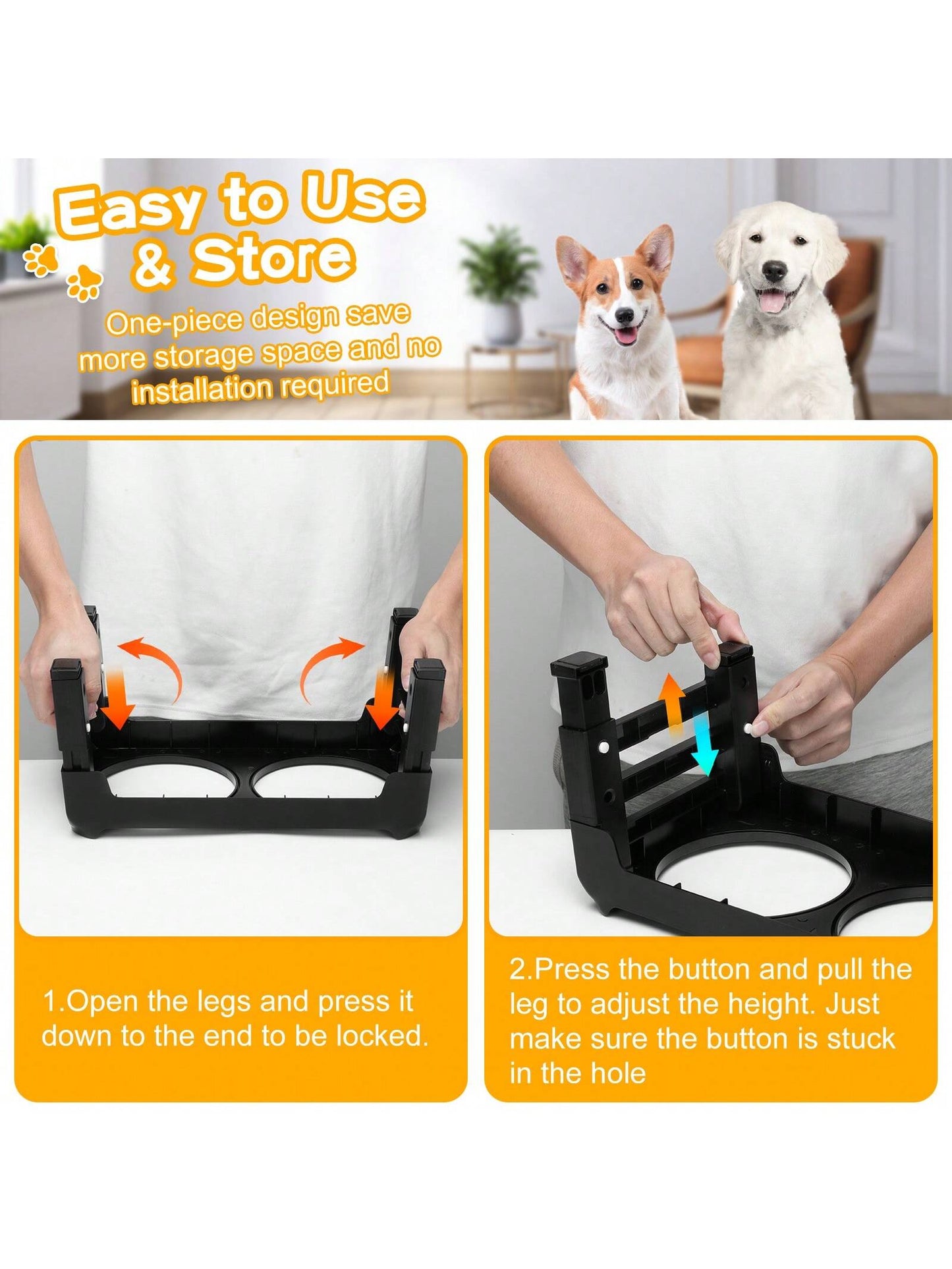 Easy to Use & Store

One-piece design save more storage space and no installation required

1.Open the legs and press it down to the end to be locked.

2.Press the button and pull the leg to adjust the height. Just make sure the button is stuck in the hole