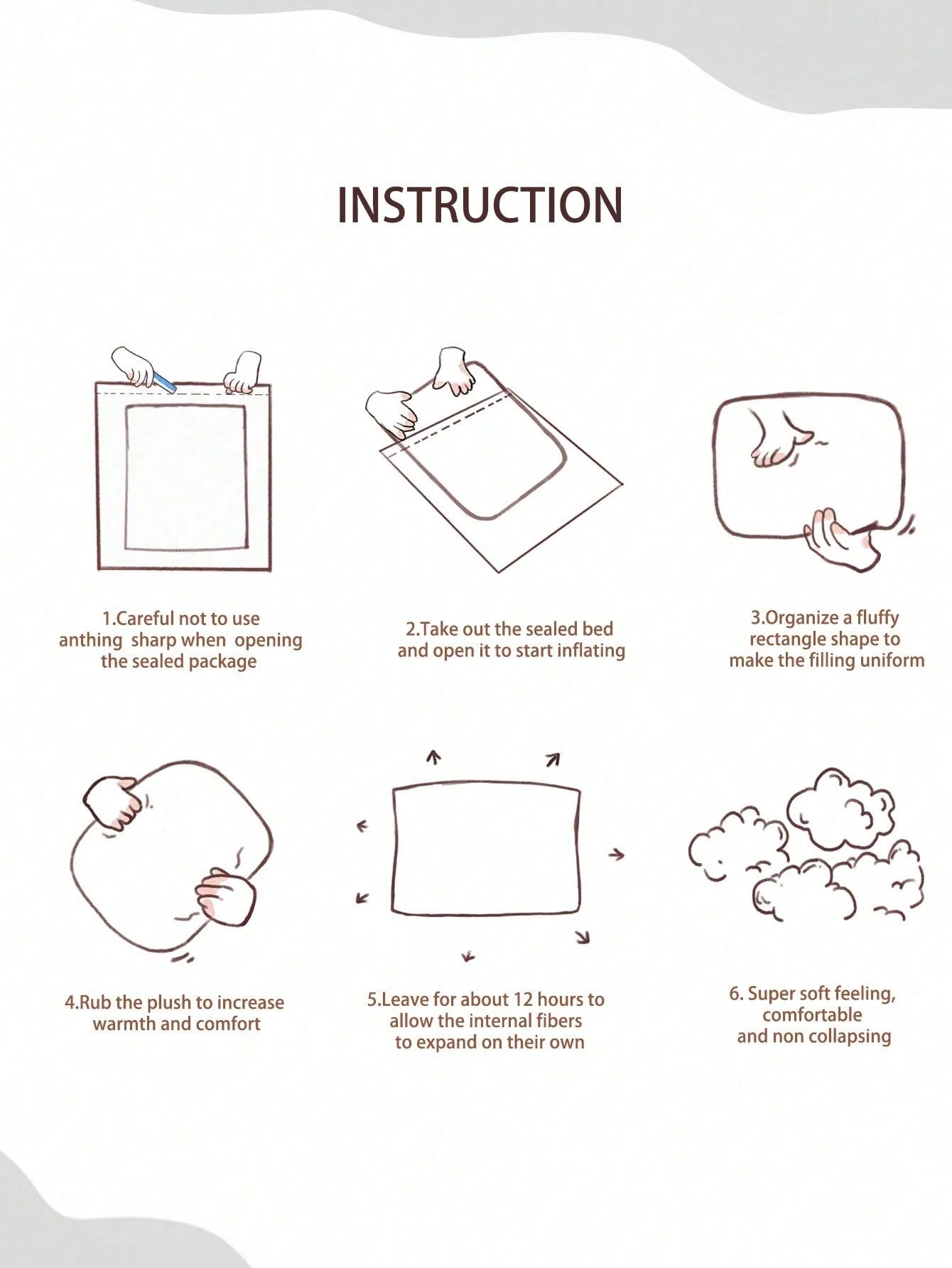 INSTRUCTION

1.Careful not to use anthing sharp when opening the sealed package

2.Take out the sealed bed and open it to start inflating

3.Organize a fluffy rectangle shape to make the filling uniform

4.Rub the plush to increase warmth and comfort

5.Leave for about 12 hours to allow the internal fibers to expand on their own

6. Super soft feeling, comfortable and non collapsing