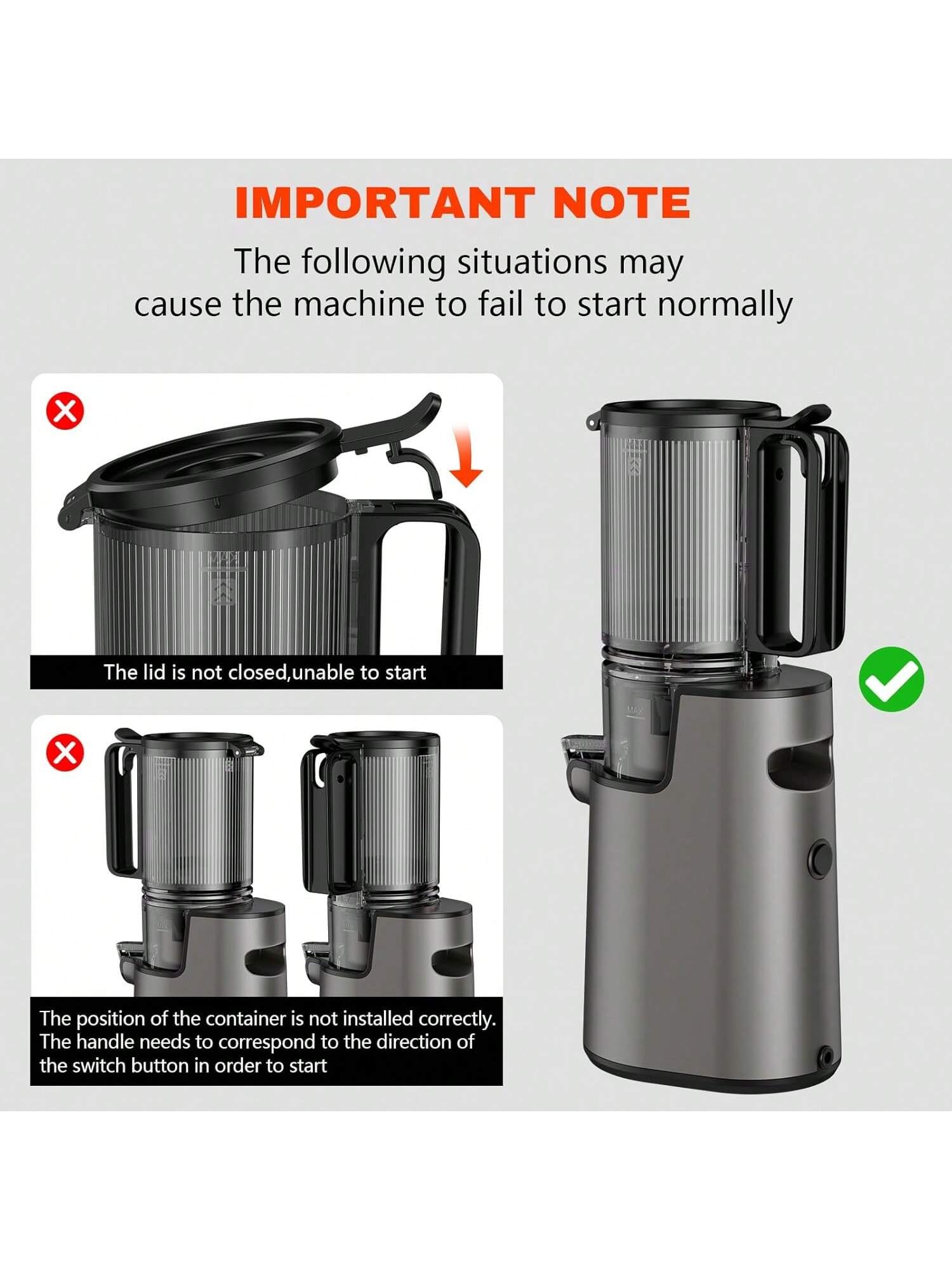 IMPORTANT NOTE

The following situations may cause the machine to fail to start normally

MAX

The lid is not closed,unable to start

MAX

The position of the container is not installed correctly. The handle needs to correspond to the direction of the switch button in order to start