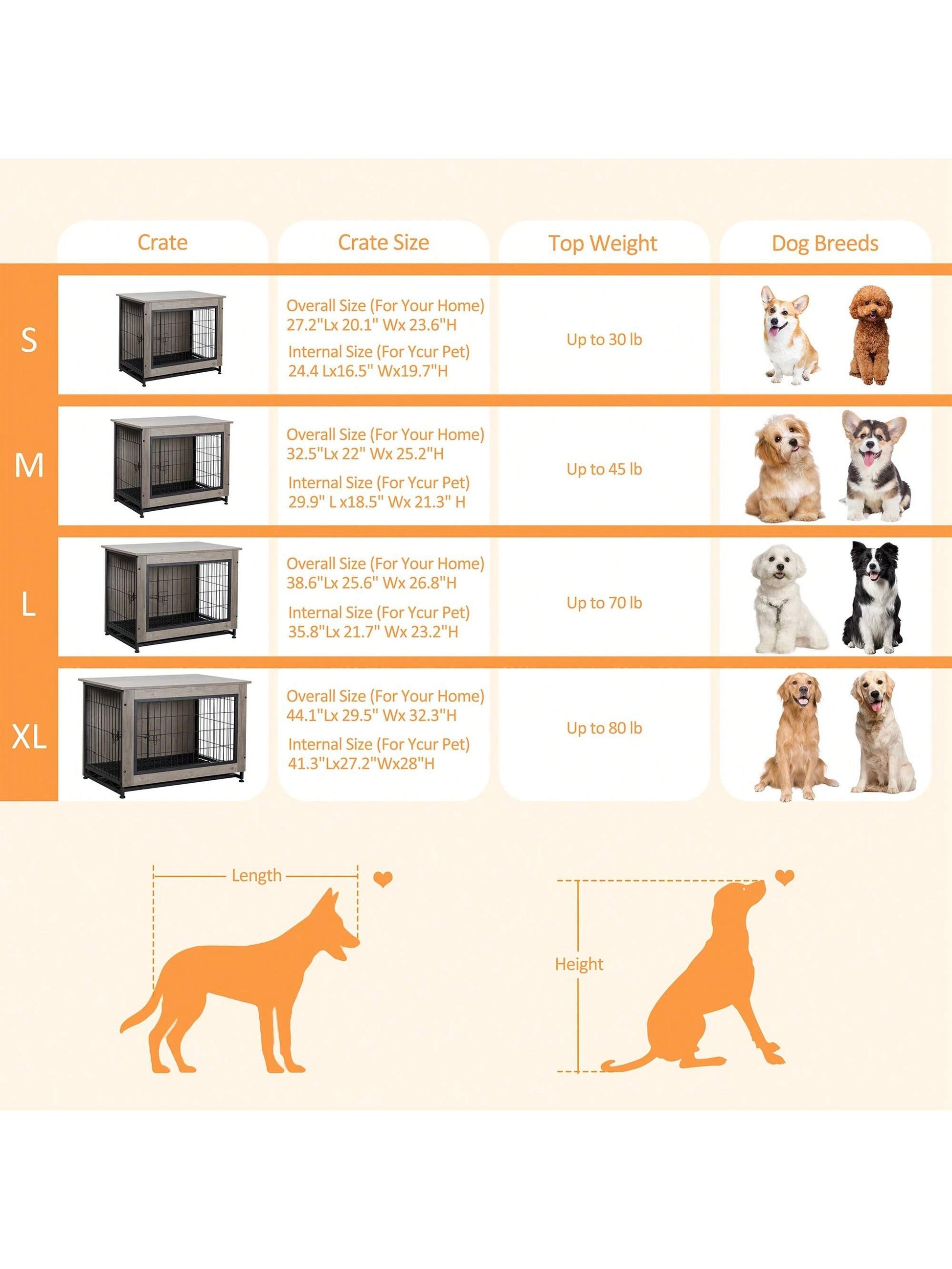 | | Crate | Crate Size | Top Weight | Dog Breeds |
|---|---|---|---|---|
| S | | Overall Size (For Your Home) 27.2"Lx 20.1" Wx 23.6"H Internal Size (For Ycur Pet) 24.4 Lx16.5" Wx19.7"H | Up to 30 lb | |
| M | | Overall Size (For Your Home) 32.5"Lx 22" Wx 25.2"H Internal Size (For Ycur Pet) 29.9" L x18.5" Wx 21.3" H | Up to 45 lb | |
| L | | Overall Size (For Your Home) 38.6"Lx 25.6" Wx 26.8"H Internal Size (For Ycur Pet) 35.8"Lx 21.7" Wx 23.2"H | Up to 70 lb | |
| XL | | Overall Size (For Your Home) 44.1"Lx 29.5" Wx 32.3"H Internal Size (For Ycur Pet) 41.3"Lx27.2"Wx28"H | Up to 80 lb | |

Length

Height