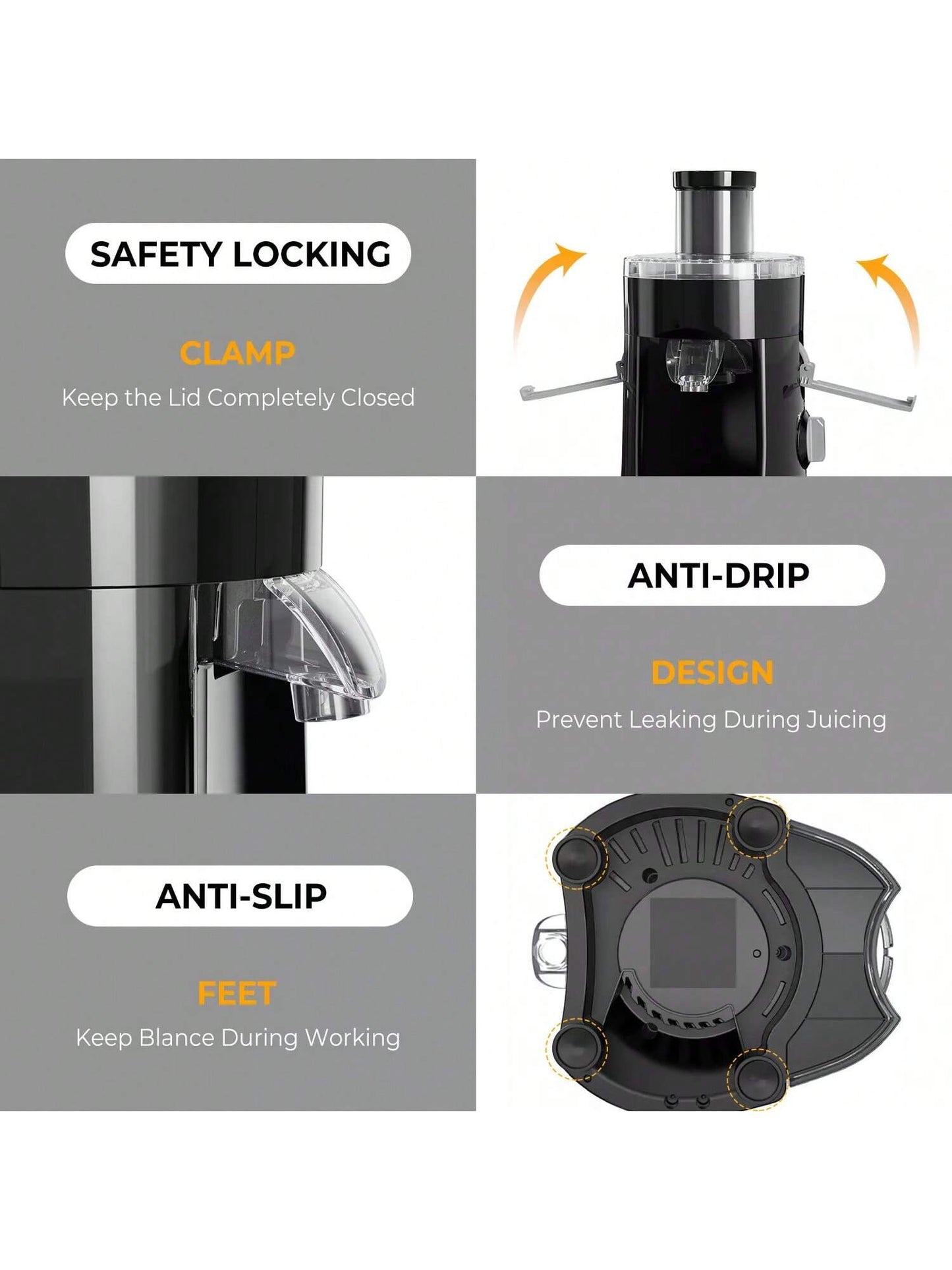 SAFETY LOCKING

CLAMP

Keep the Lid Completely Closed

ANTI-DRIP

DESIGN

Prevent Leaking During Juicing

ANTI-SLIP

FEET

Keep Blance During Working