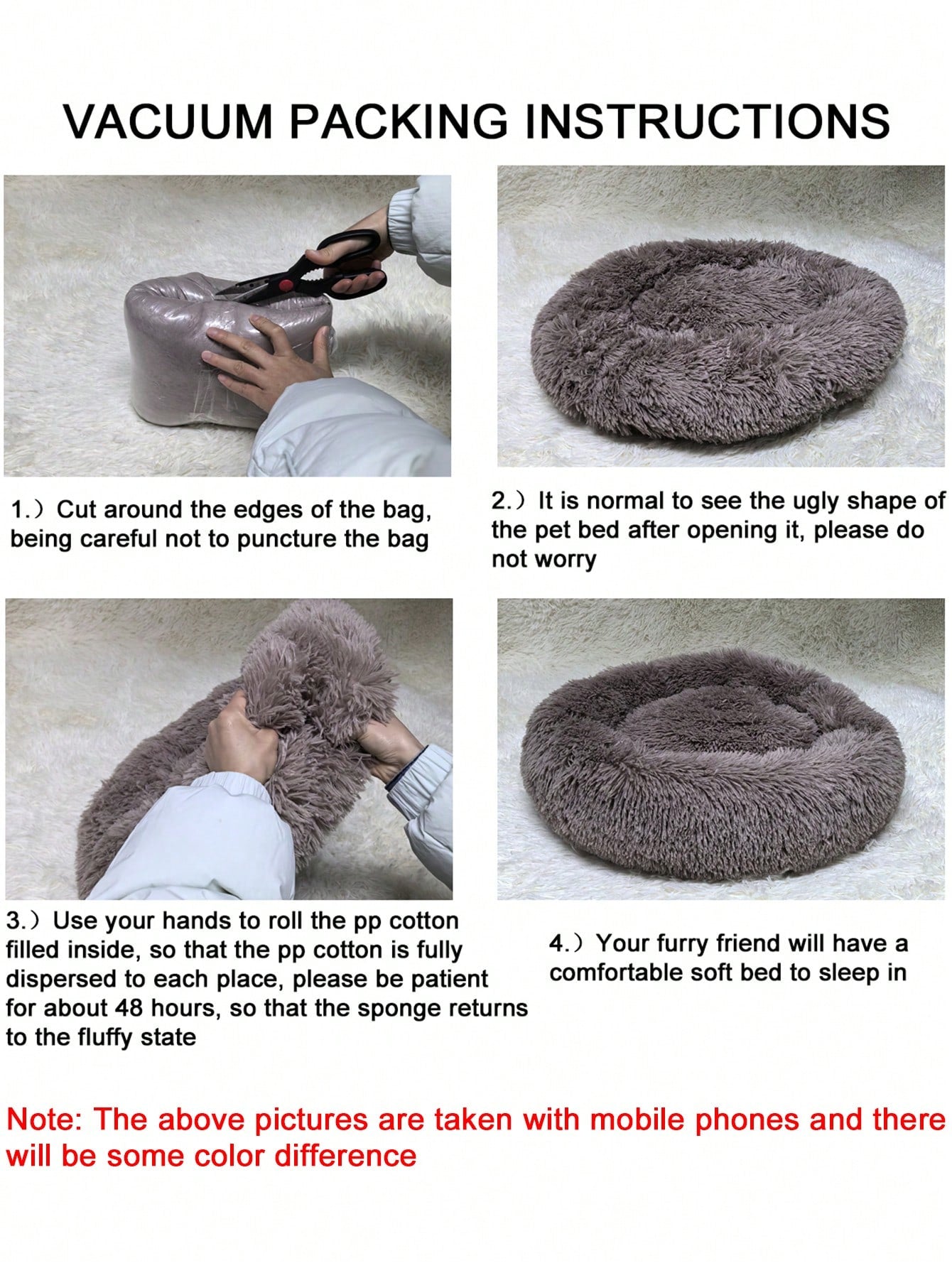 VACUUM PACKING INSTRUCTIONS

1.）Cut around the edges of the bag, being careful not to puncture the bag

2.）It is normal to see the ugly shape of the pet bed after opening it, please do not worry

3.）Use your hands to roll the pp cotton filled inside, so that the pp cotton is fully dispersed to each place, please be patient for about 48 hours, so that the sponge returns to the fluffy state

4.）Your furry friend will have a comfortable soft bed to sleep in

Note: The above pictures are taken with mobile phones and there will be some color difference