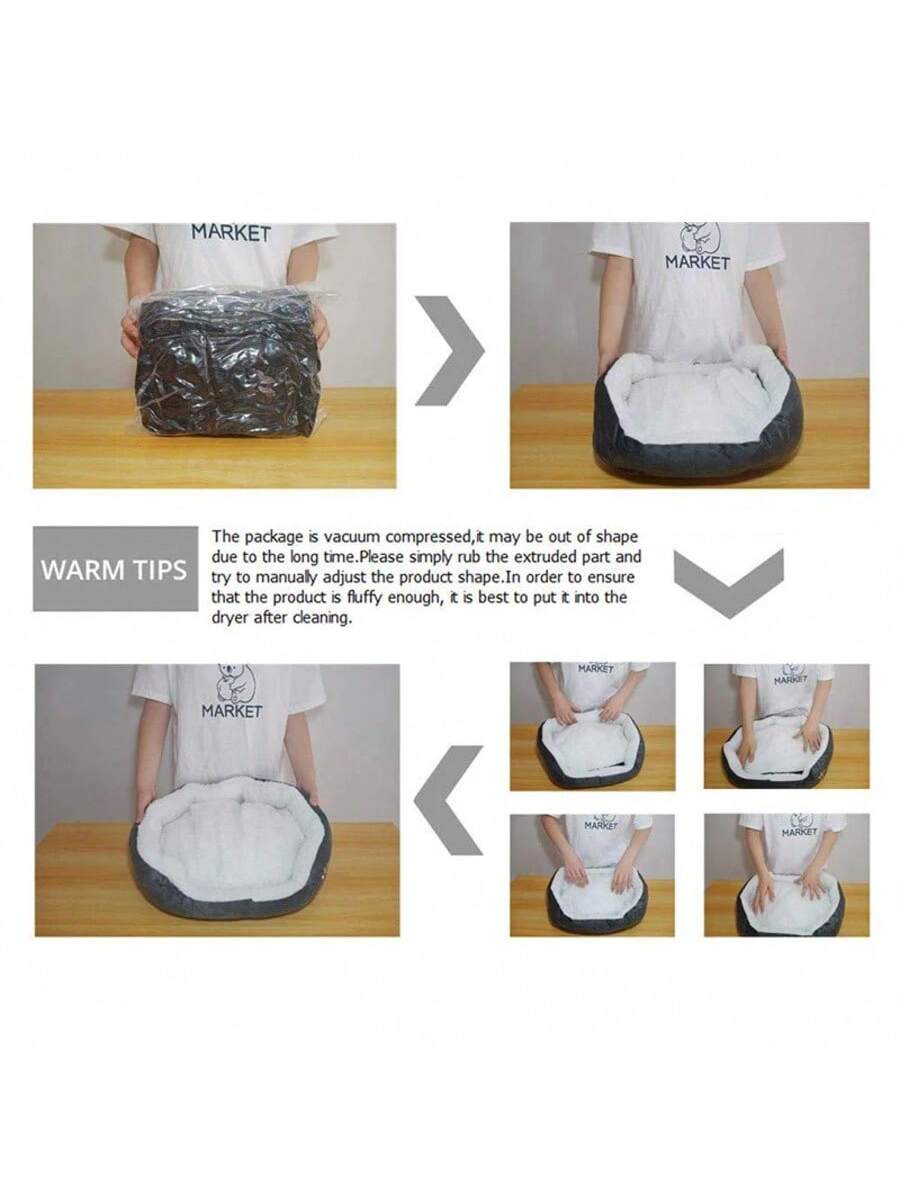 MARKET

MARKET

WARM TIPS

The package is vacuum compressed,it may be out of shape due to the long time.Please simply rub the extruded part and try to manually adjust the product shape.In order to ensure that the product is fluffy enough, it is best to put it into the dryer after cleaning.

MARKET

MARKET

MARKET

MARKET

MARKET