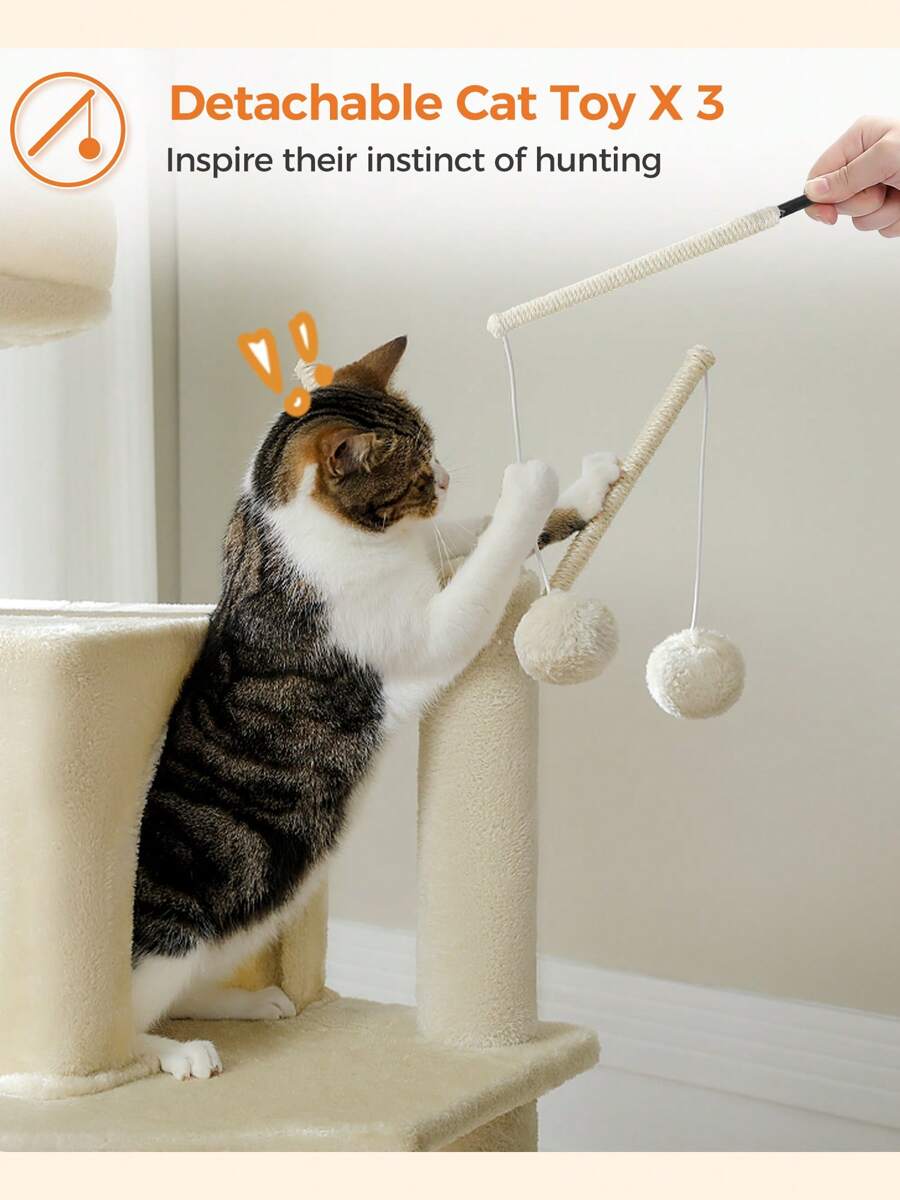 Detachable Cat Toy X 3
Inspire their instinct of hunting