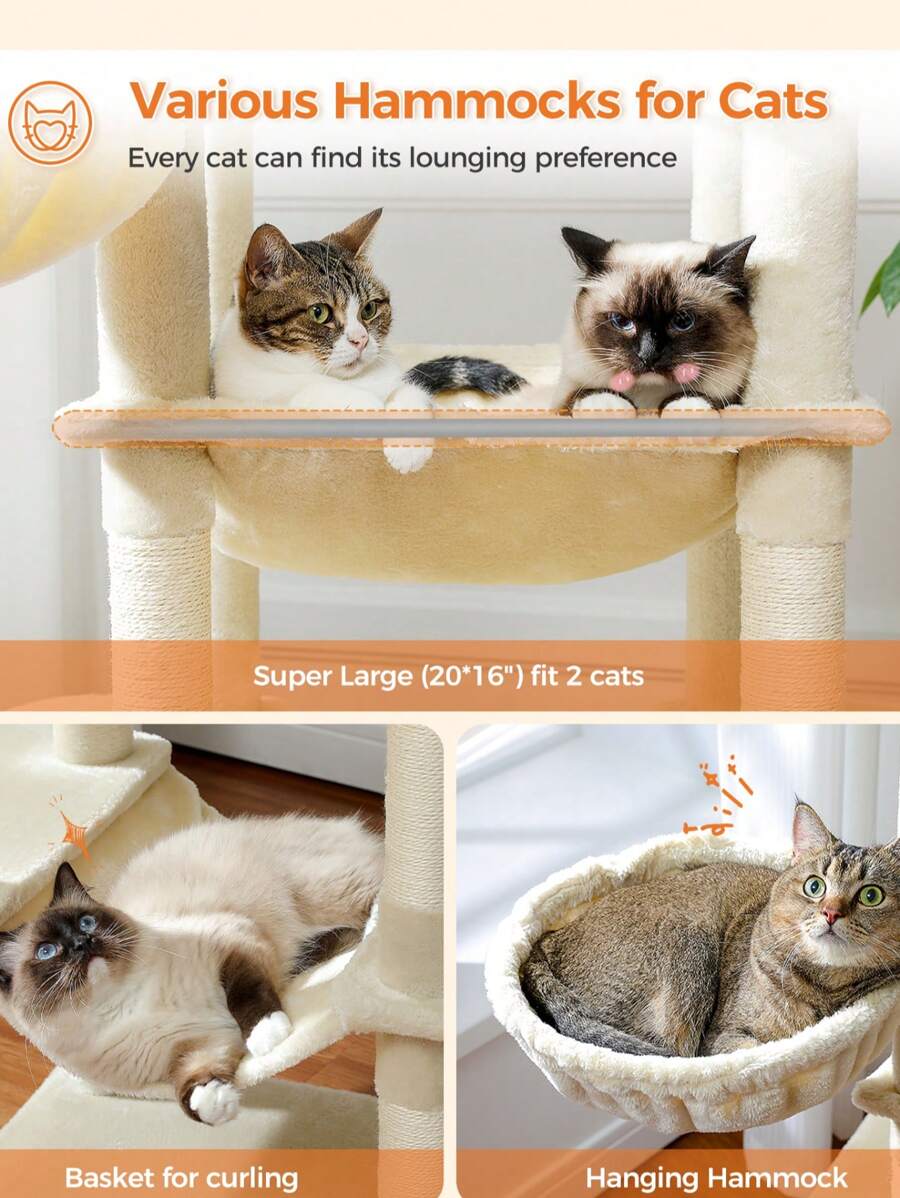 Various Hammocks for Cats

Every cat can find its lounging preference

Super Large (20*16") fit 2 cats

Basket for curling

Hanging Hammock