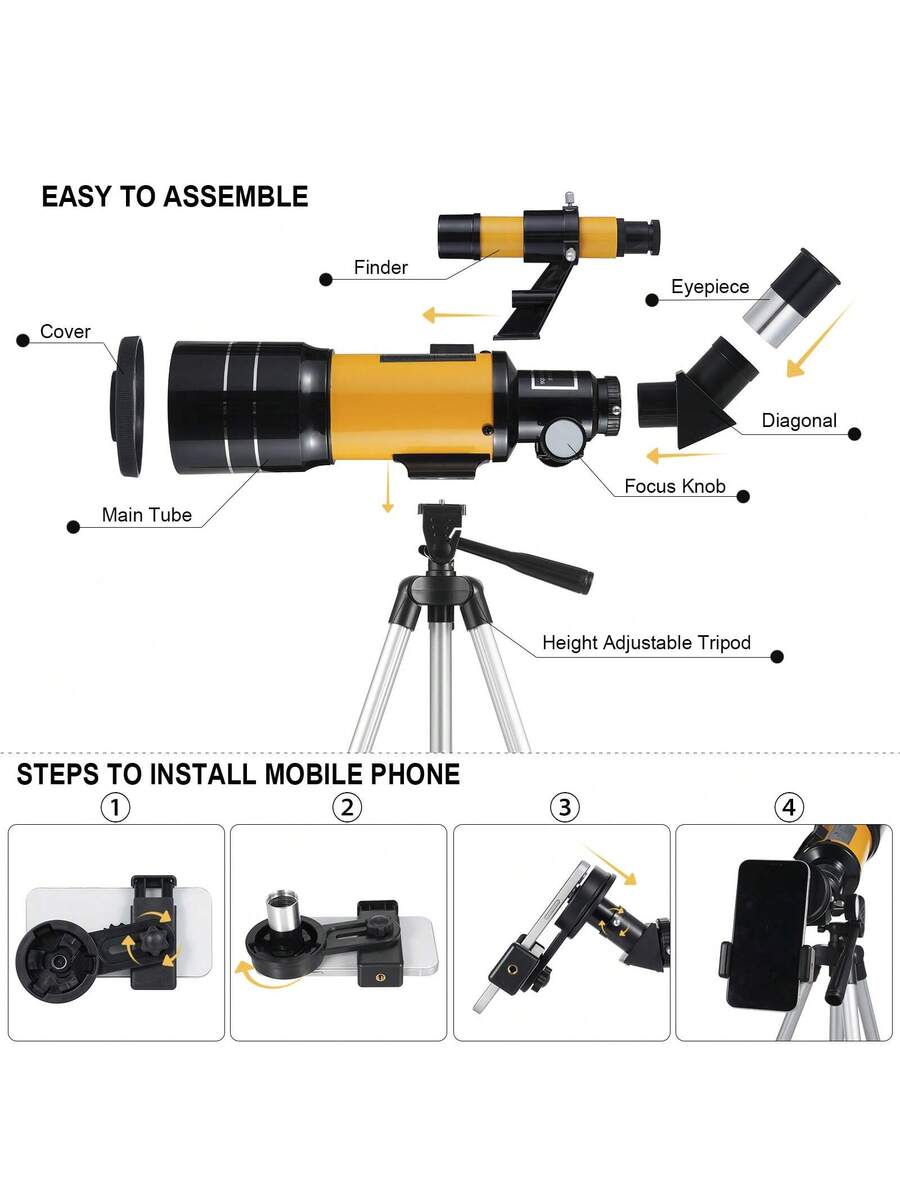 EASY TO ASSEMBLE

Finder

Eyepiece

Cover

Diagonal

Focus Knob

Main Tube

Height Adjustable Tripod

STEPS TO INSTALL MOBILE PHONE

①

②

③

④