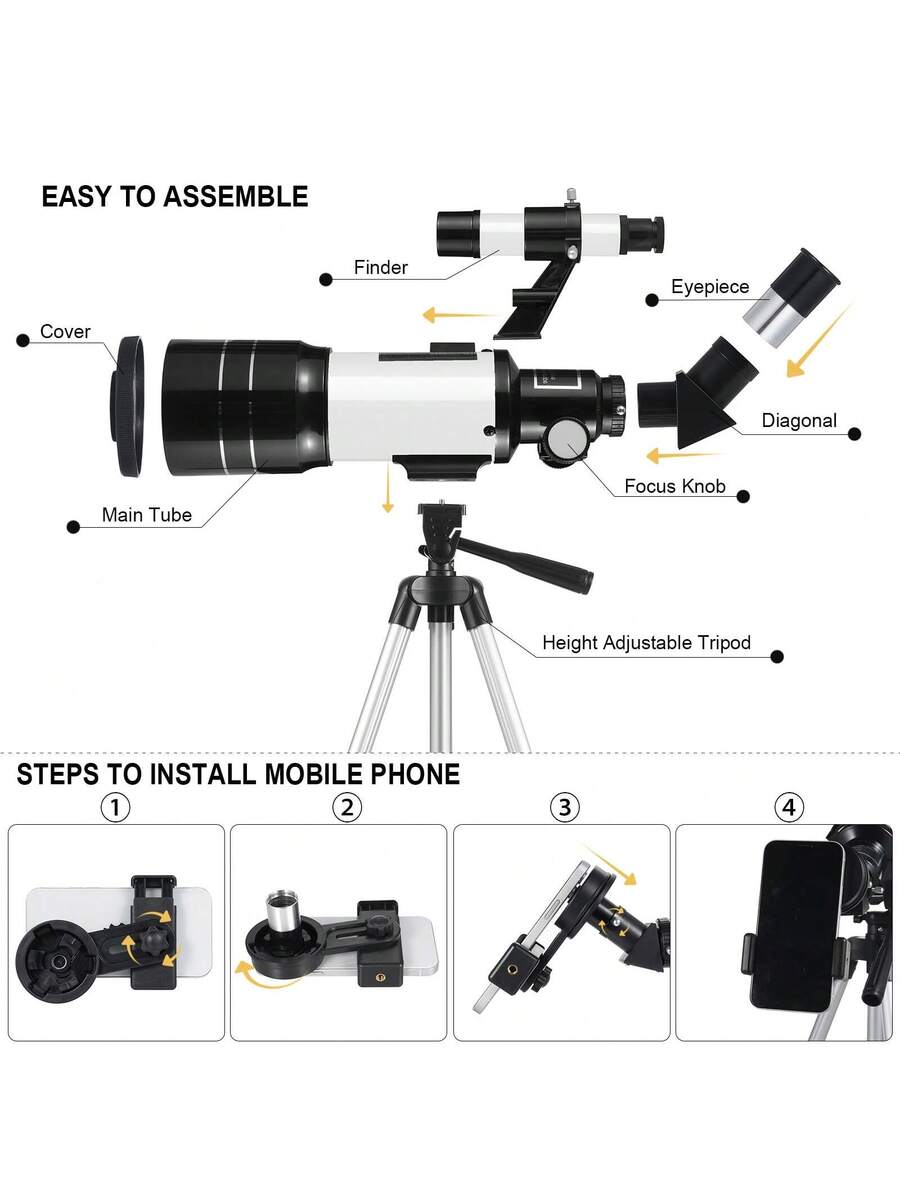 EASY TO ASSEMBLE

Finder

Eyepiece

Cover

Diagonal

Focus Knob

Main Tube

Height Adjustable Tripod

STEPS TO INSTALL MOBILE PHONE

①

②

③

④