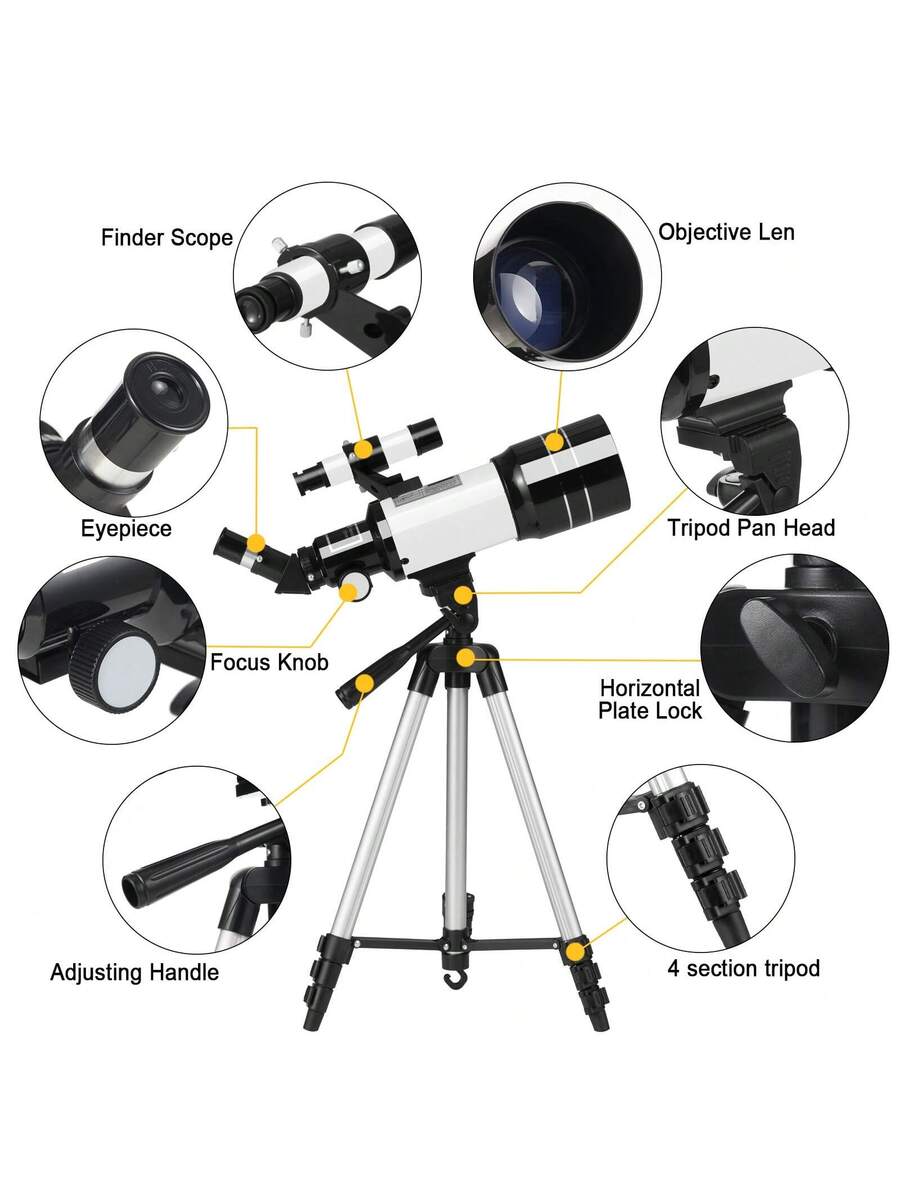 Finder Scope

Objective Len

Eyepiece

Tripod Pan Head

Focus Knob

Horizontal Plate Lock

Adjusting Handle

4 section tripod