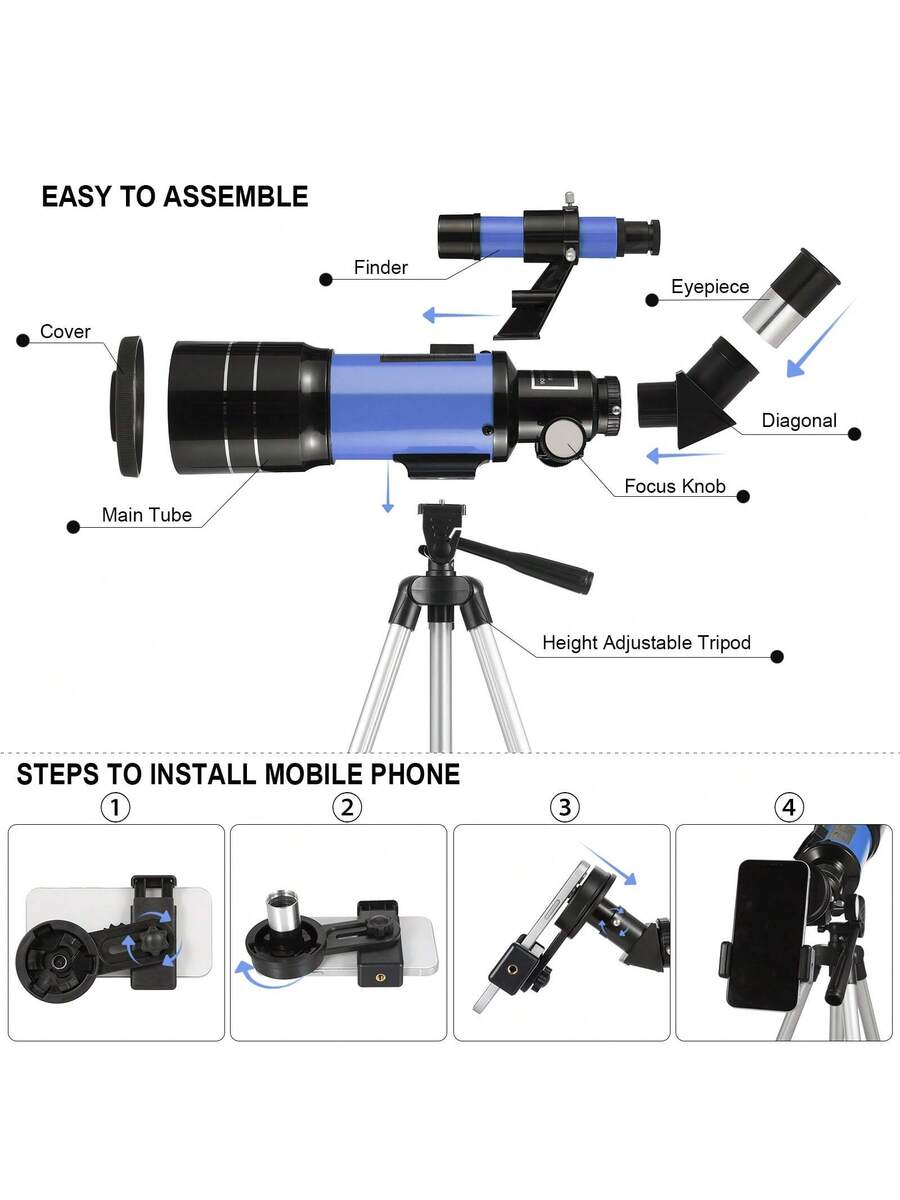 EASY TO ASSEMBLE

Finder

Eyepiece

Cover

Diagonal

Focus Knob

Main Tube

Height Adjustable Tripod

STEPS TO INSTALL MOBILE PHONE

①

②

③

④