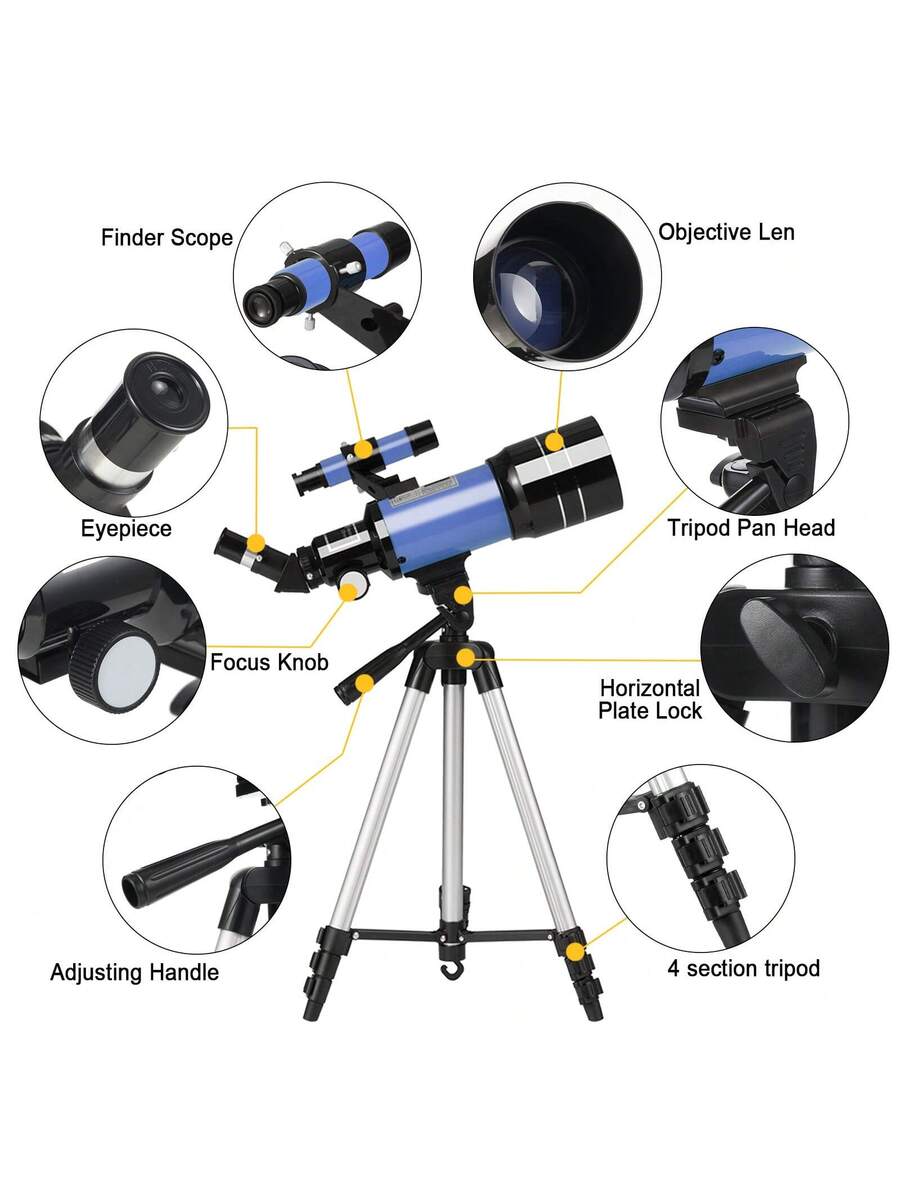 Finder Scope

Objective Len

Eyepiece

Tripod Pan Head

Focus Knob

Horizontal Plate Lock

Adjusting Handle

4 section tripod