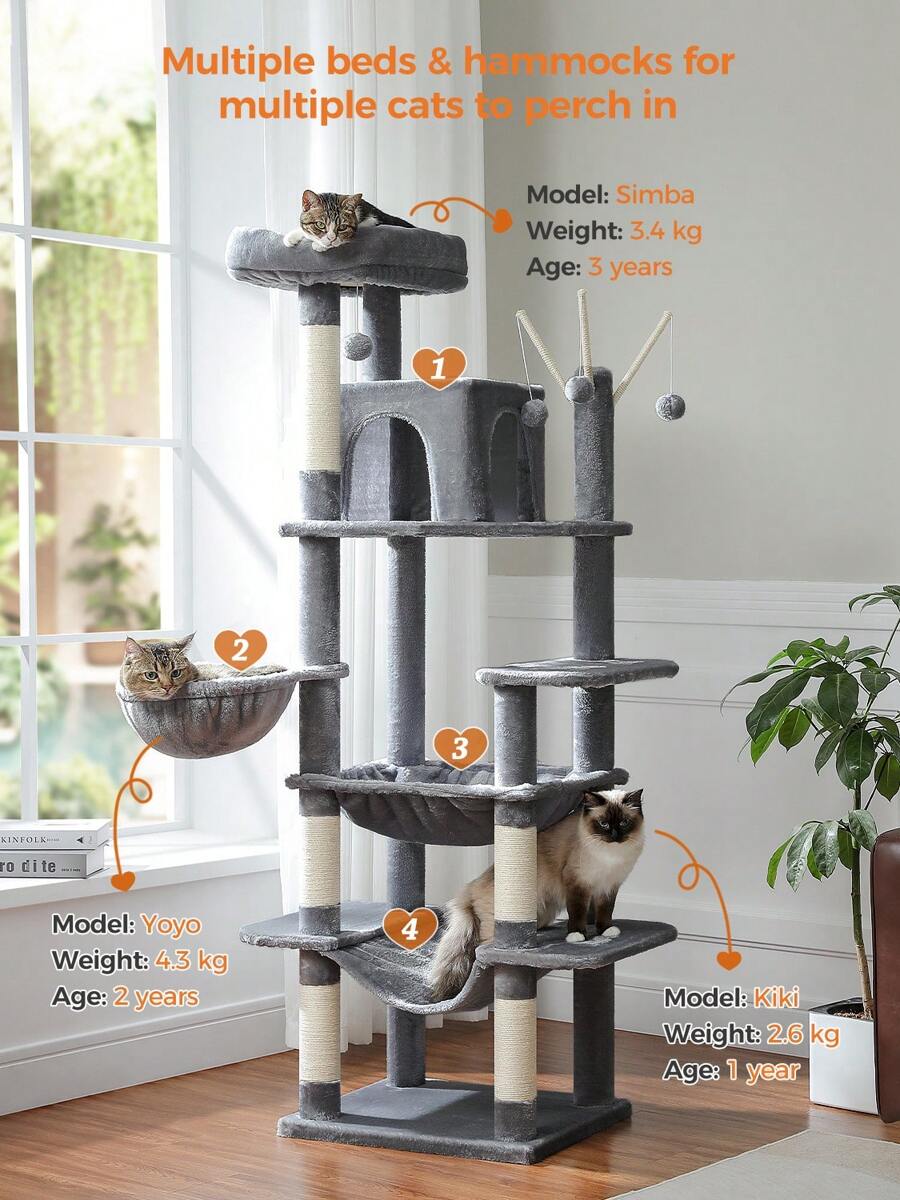 Multiple beds & hammocks for multiple cats to perch in

Model: Simba
Weight: 3.4 kg
Age: 3 years

1

2

3

4

KINFOLK

ro dite

Model: Yoyo
Weight: 4.3 kg
Age: 2 years

Model: Kiki
Weight: 2.6 kg
Age: 1 year