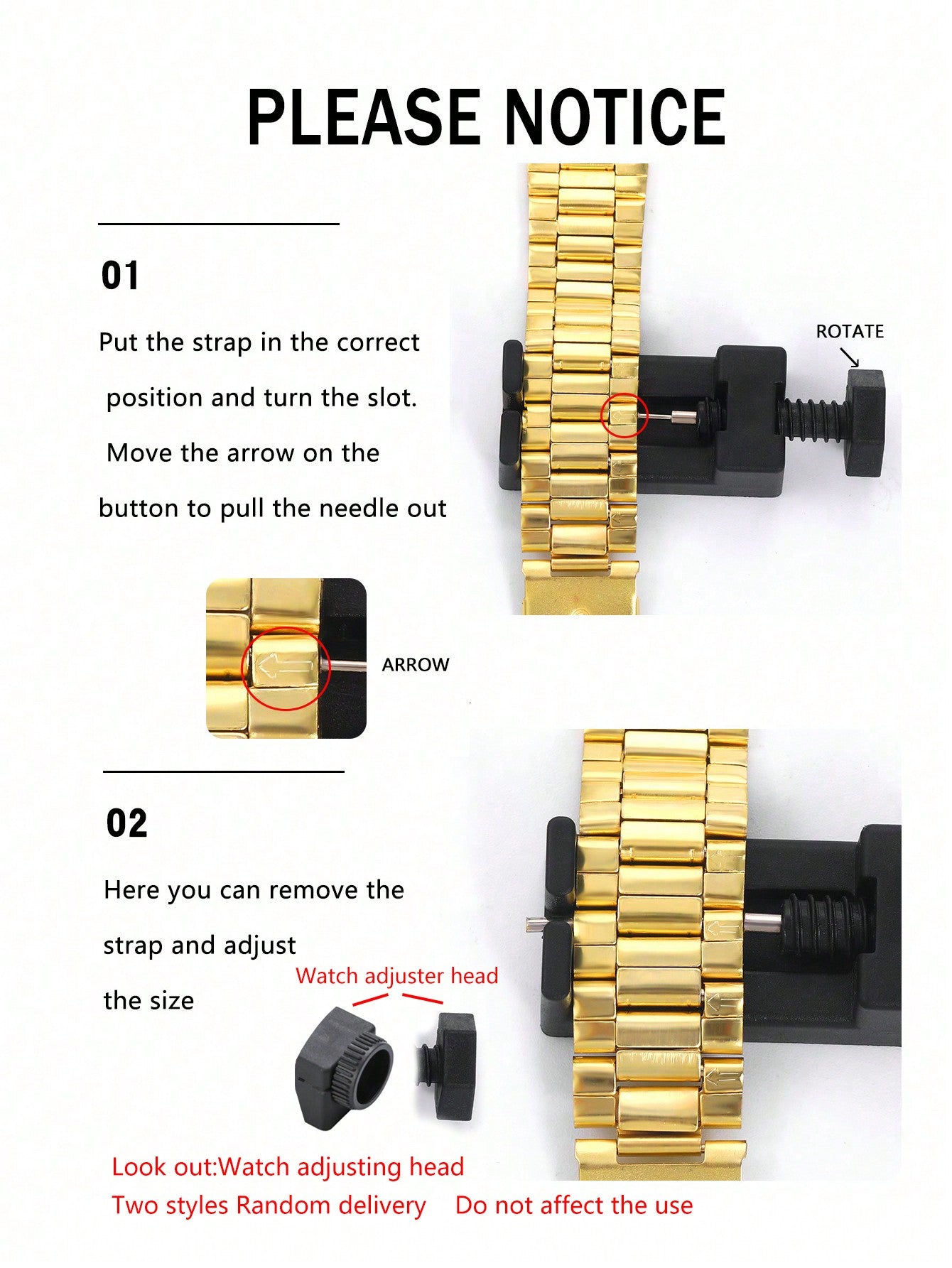 PLEASE NOTICE

01

Put the strap in the correct position and turn the slot. Move the arrow on the button to pull the needle out

ROTATE

ARROW

02

Here you can remove the strap and adjust the size

Watch adjuster head

Look out:Watch adjusting head
Two styles Random delivery Do not affect the use