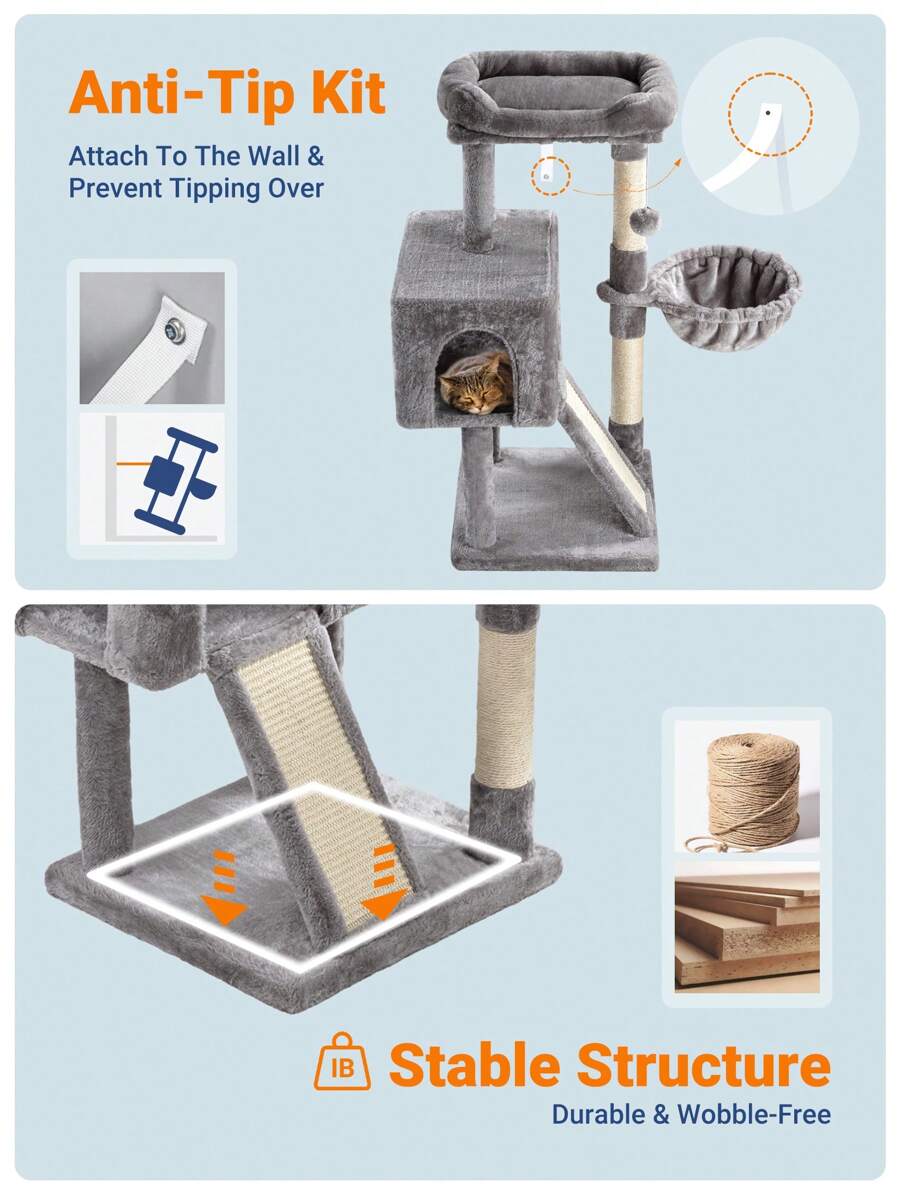 Anti-Tip Kit

Attach To The Wall & Prevent Tipping Over

IB

Stable Structure

Durable & Wobble-Free