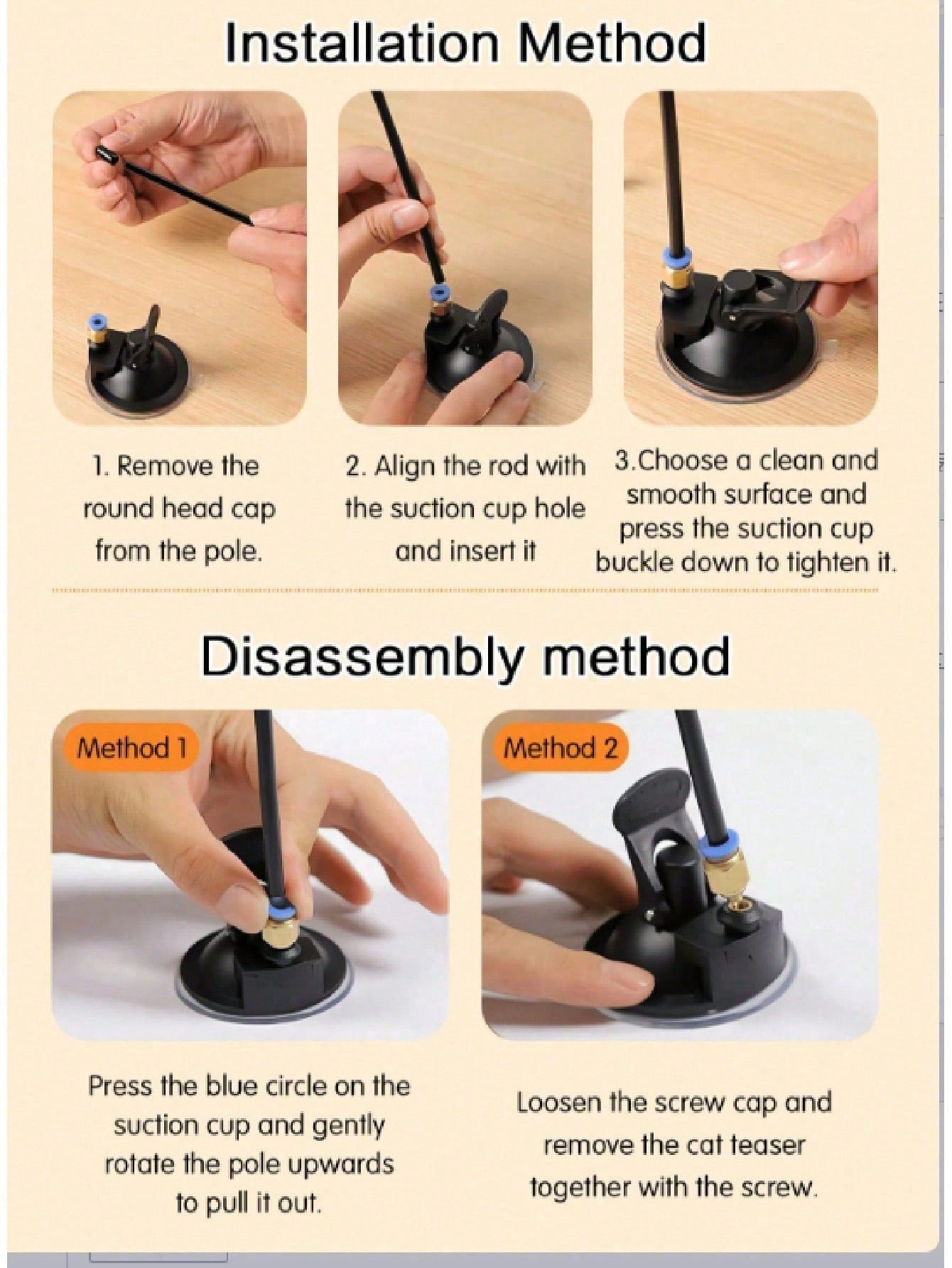 Installation Method

1. Remove the round head cap from the pole.

2. Align the rod with the suction cup hole and insert it

3.Choose a clean and smooth surface and press the suction cup buckle down to tighten it.

Disassembly method

Method 1

Method 2

Press the blue circle on the suction cup and gently rotate the pole upwards to pull it out.

Loosen the screw cap and remove the cat teaser together with the screw.