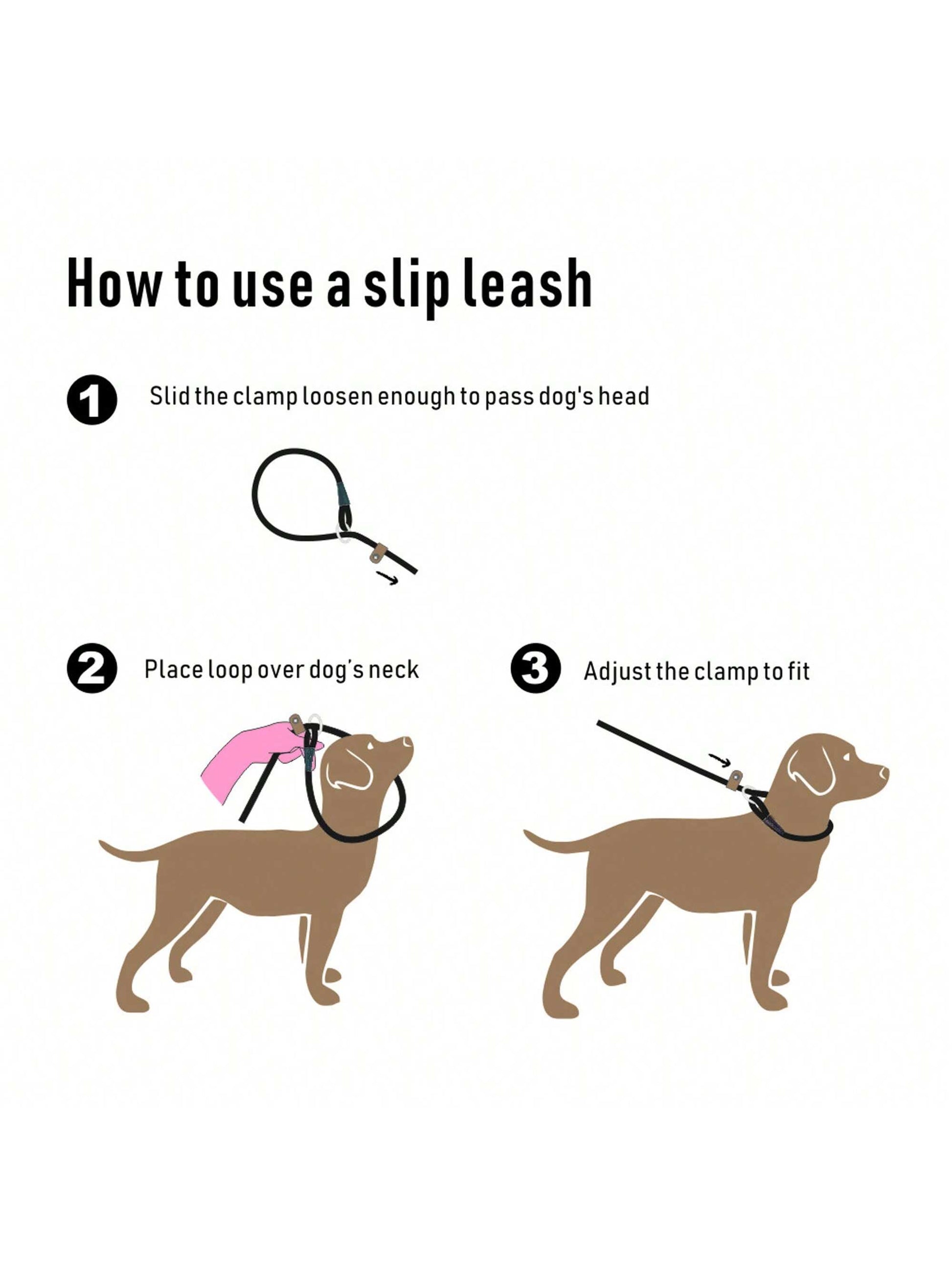 How to use a slip leash

1 Slid the clamp loosen enough to pass dog's head

2 Place loop over dog's neck

3 Adjust the clamp to fit