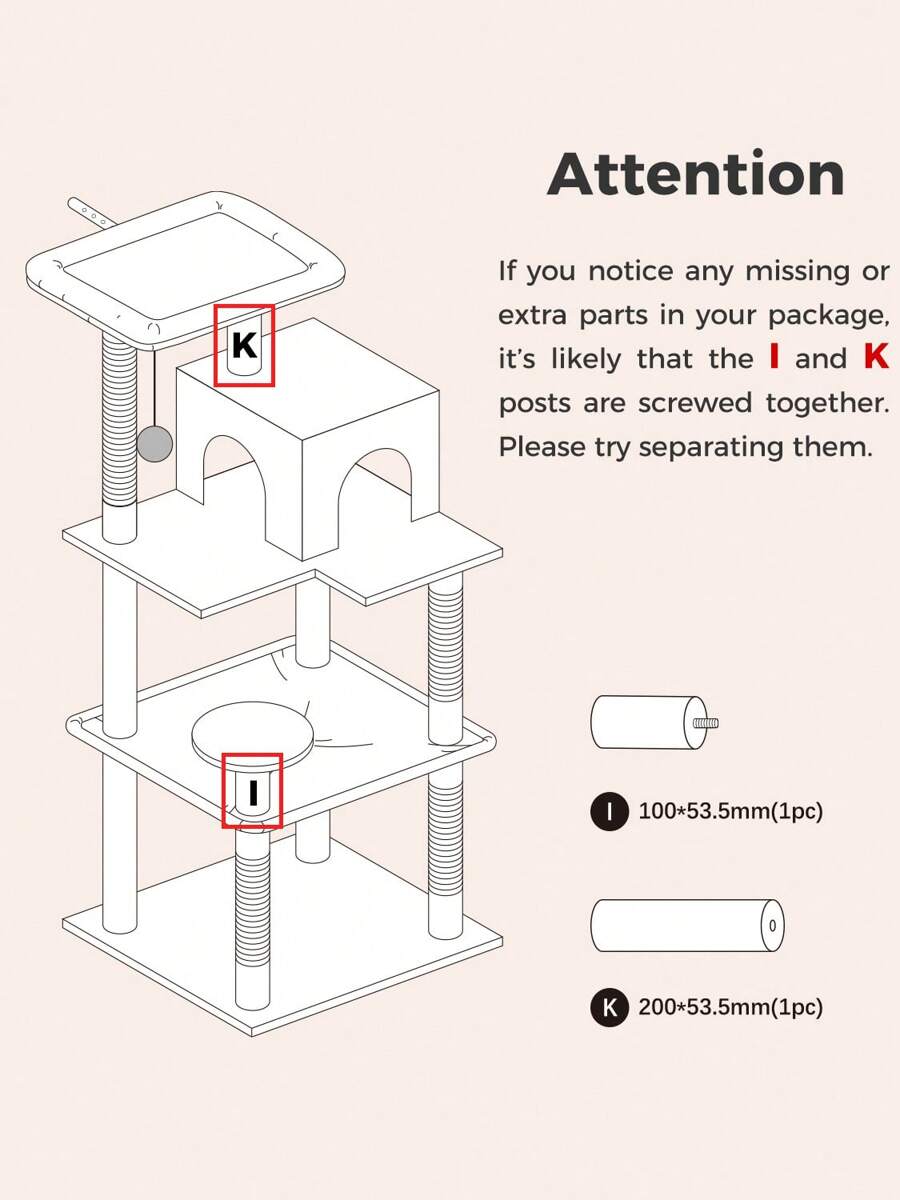 Attention

If you notice any missing or extra parts in your package, it's likely that the I and K posts are screwed together. Please try separating them.

K

I

I 100*53.5mm(1pc)

K 200*53.5mm(1pc)