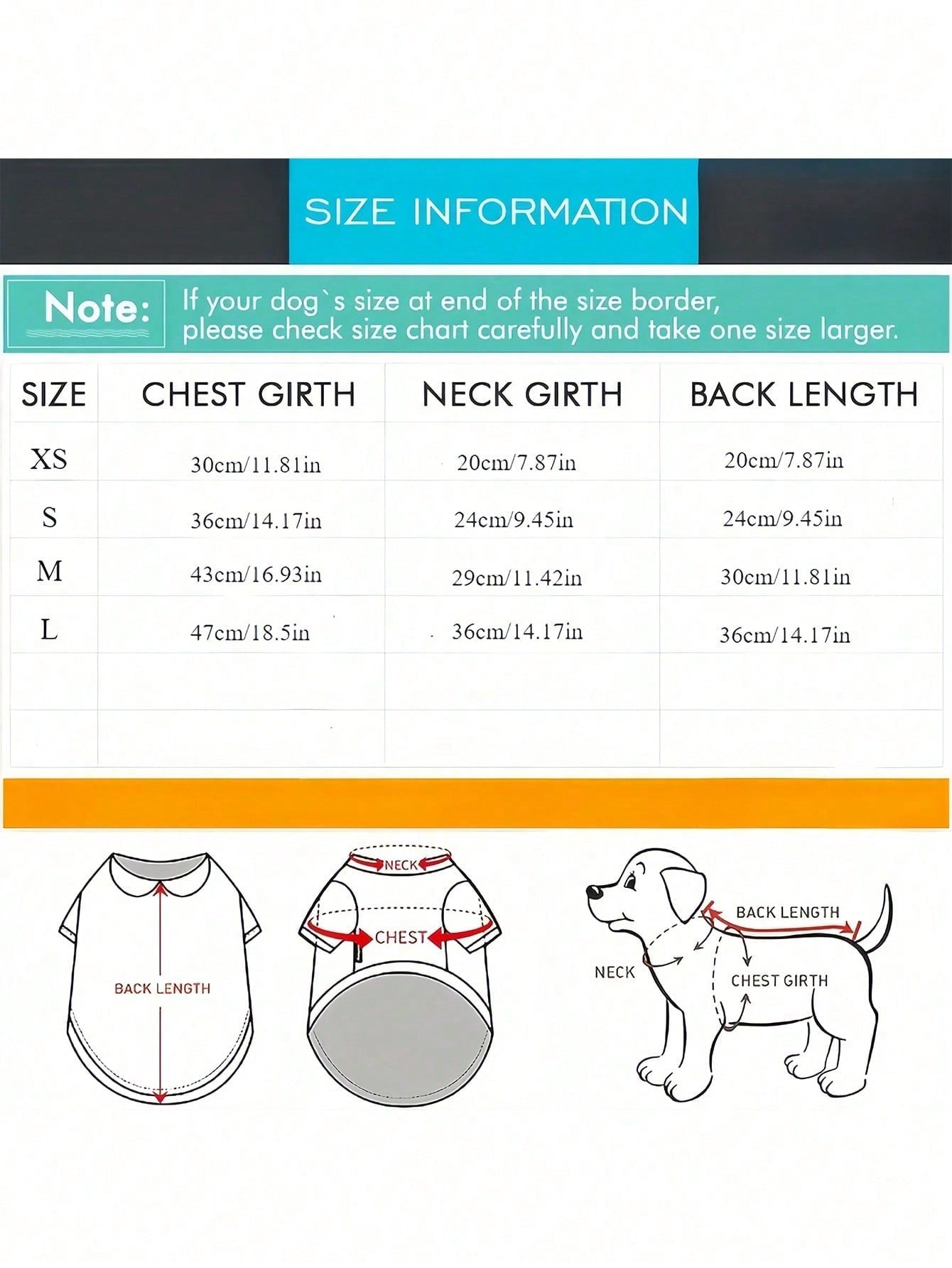 SIZE INFORMATION

Note: If your dog`s size at end of the size border, please check size chart carefully and take one size larger.

| SIZE | CHEST GIRTH | NECK GIRTH | BACK LENGTH |
|---|---|---|---|
| XS | 30cm/11.81in | 20cm/7.87in | 20cm/7.87in |
| S | 36cm/14.17in | 24cm/9.45in | 24cm/9.45in |
| M | 43cm/16.93in | 29cm/11.42in | 30cm/11.81in |
| L | 47cm/18.5in | 36cm/14.17in | 36cm/14.17in |
| | | | |
| | | | |

BACK LENGTH

NECK

CHEST

BACK LENGTH

NECK

CHEST GIRTH