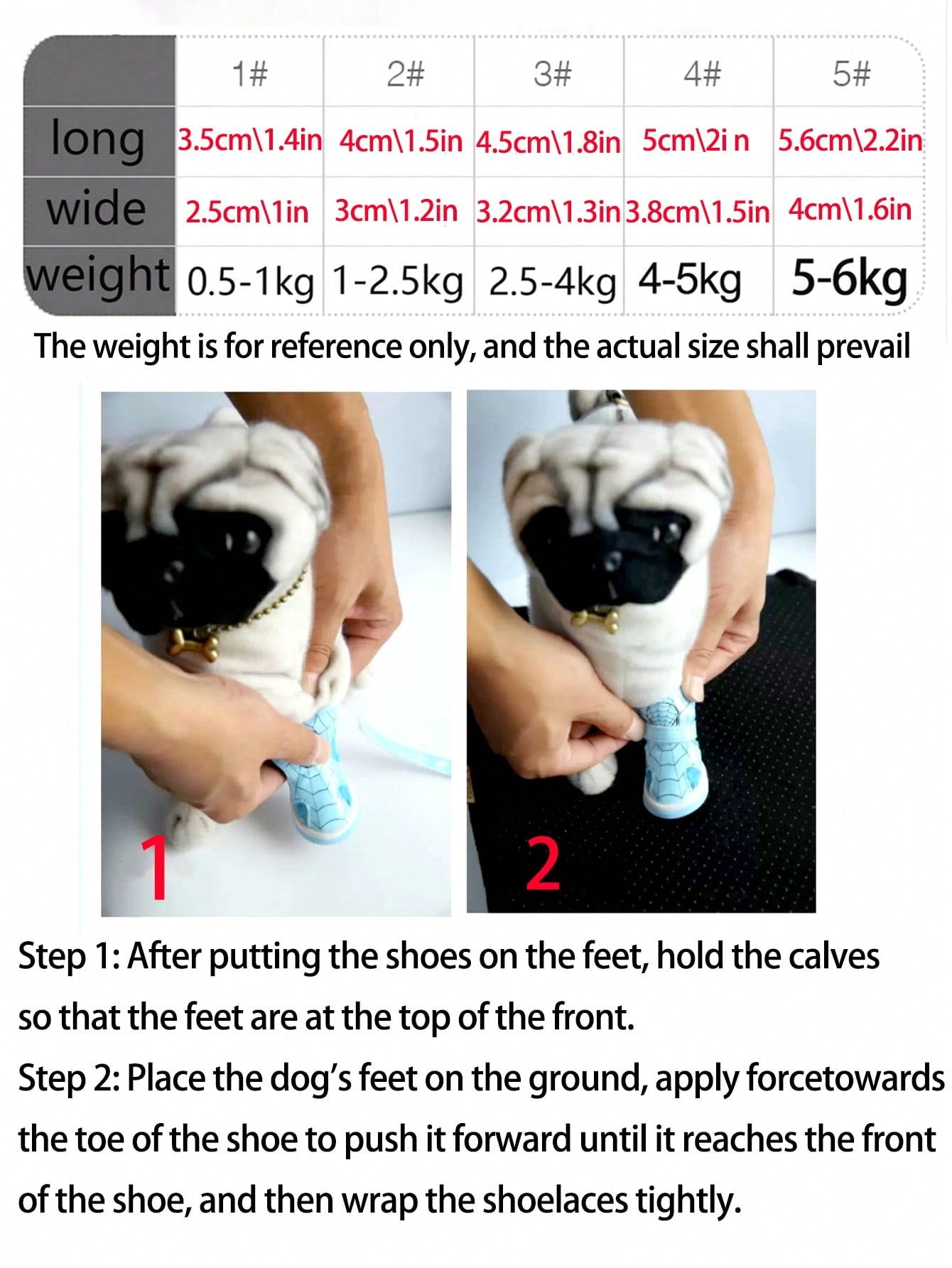 |  | 1# | 2# | 3# | 4# | 5# |
|---|---|---|---|---|---|
| long | 3.5cm\1.4in | 4cm\1.5in | 4.5cm\1.8in | 5cm\2i n | 5.6cm\2.2in |
| wide | 2.5cm\1in | 3cm\1.2in | 3.2cm\1.3in | 3.8cm\1.5in | 4cm\1.6in |
| weight | 0.5-1kg | 1-2.5kg | 2.5-4kg | 4-5kg | 5-6kg |

The weight is for reference only, and the actual size shall prevail

1

2

Step 1: After putting the shoes on the feet, hold the calves so that the feet are at the top of the front.
Step 2: Place the dog's feet on the ground, apply forcetowards the toe of the shoe to push it forward until it reaches the front of the shoe, and then wrap the shoelaces tightly.