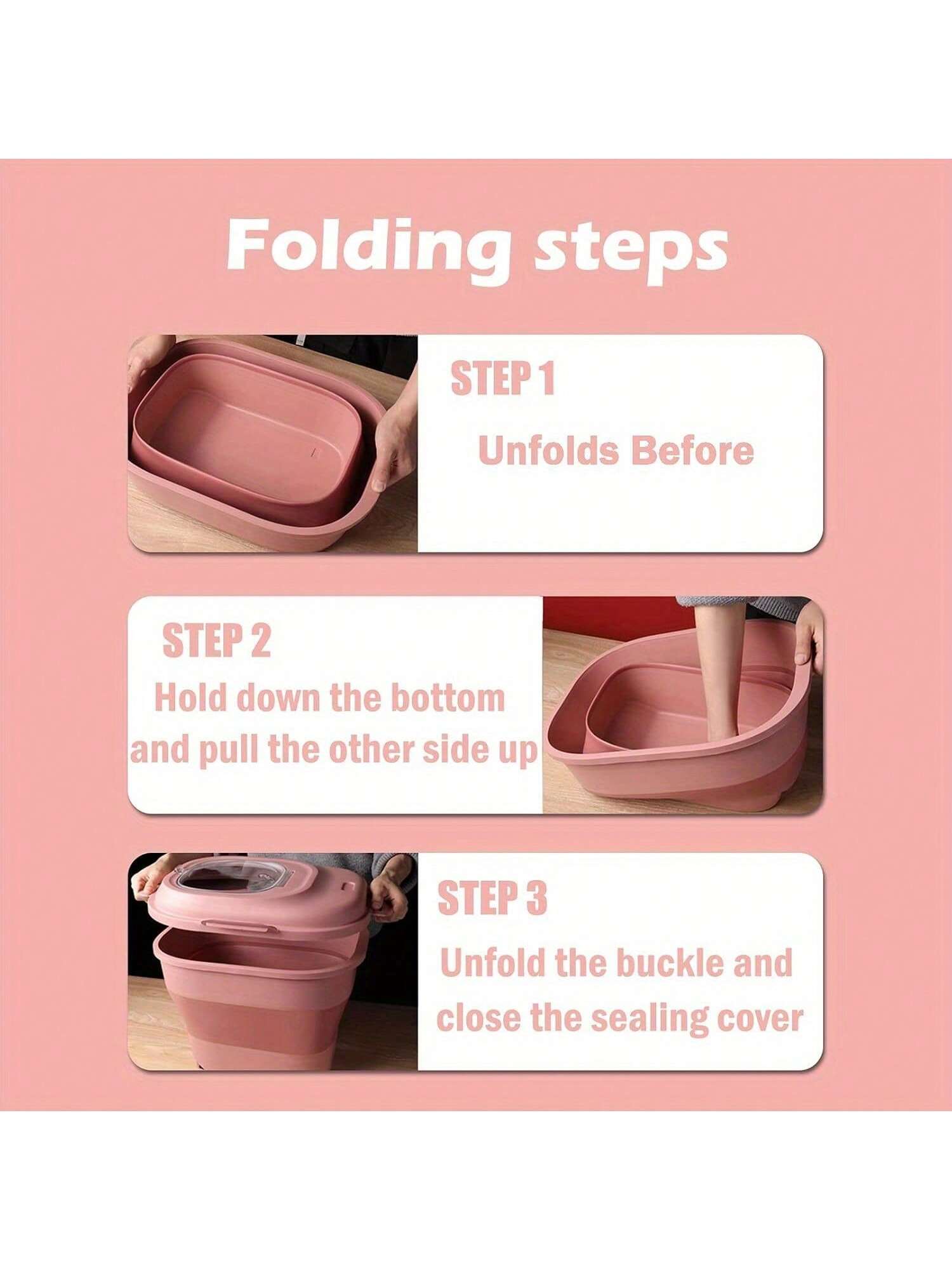 Folding steps

STEP 1

Unfolds Before

STEP 2

Hold down the bottom and pull the other side up

STEP 3

Unfold the buckle and close the sealing cover