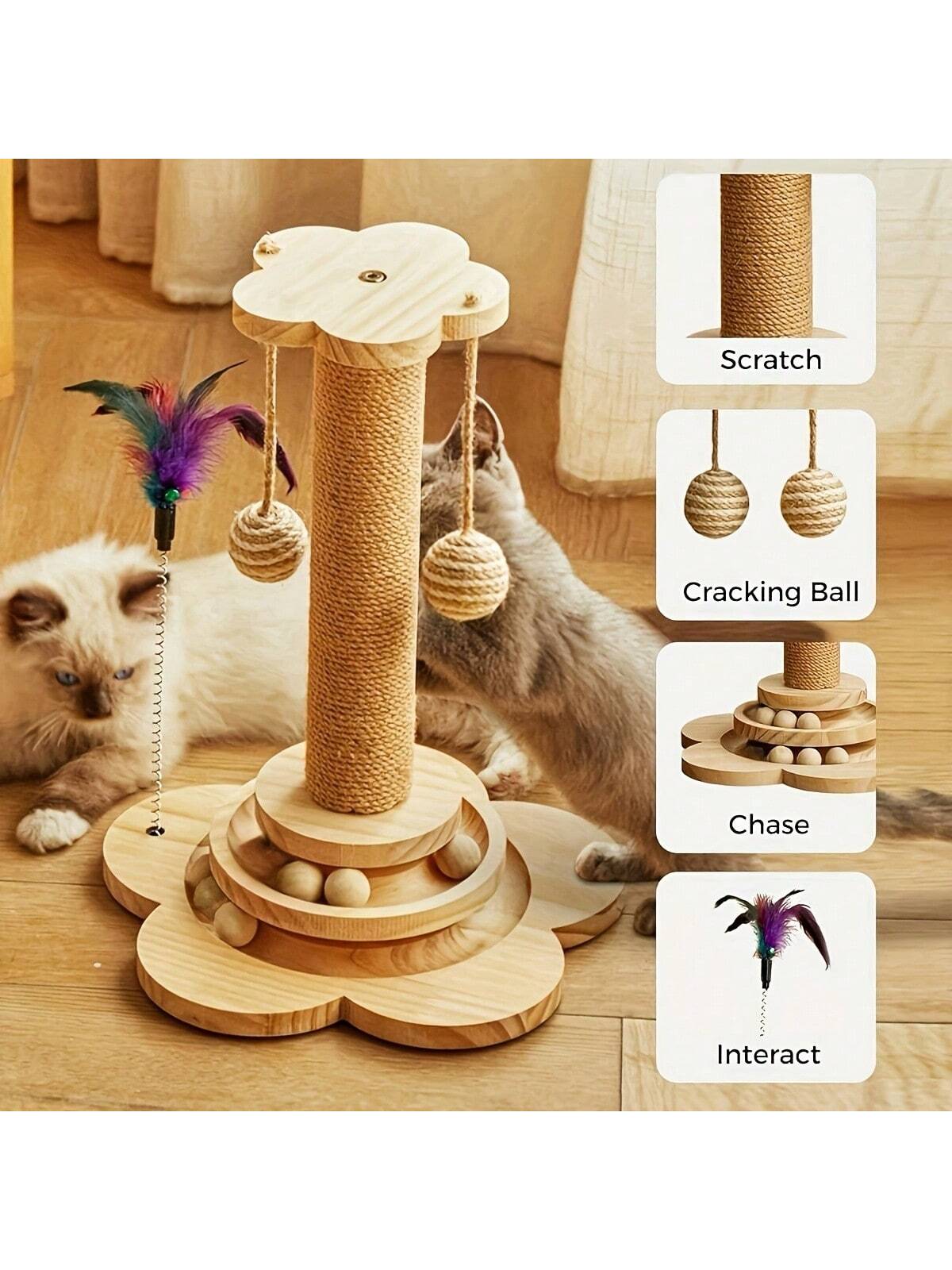 Scratch

Cracking Ball

Chase

Interact