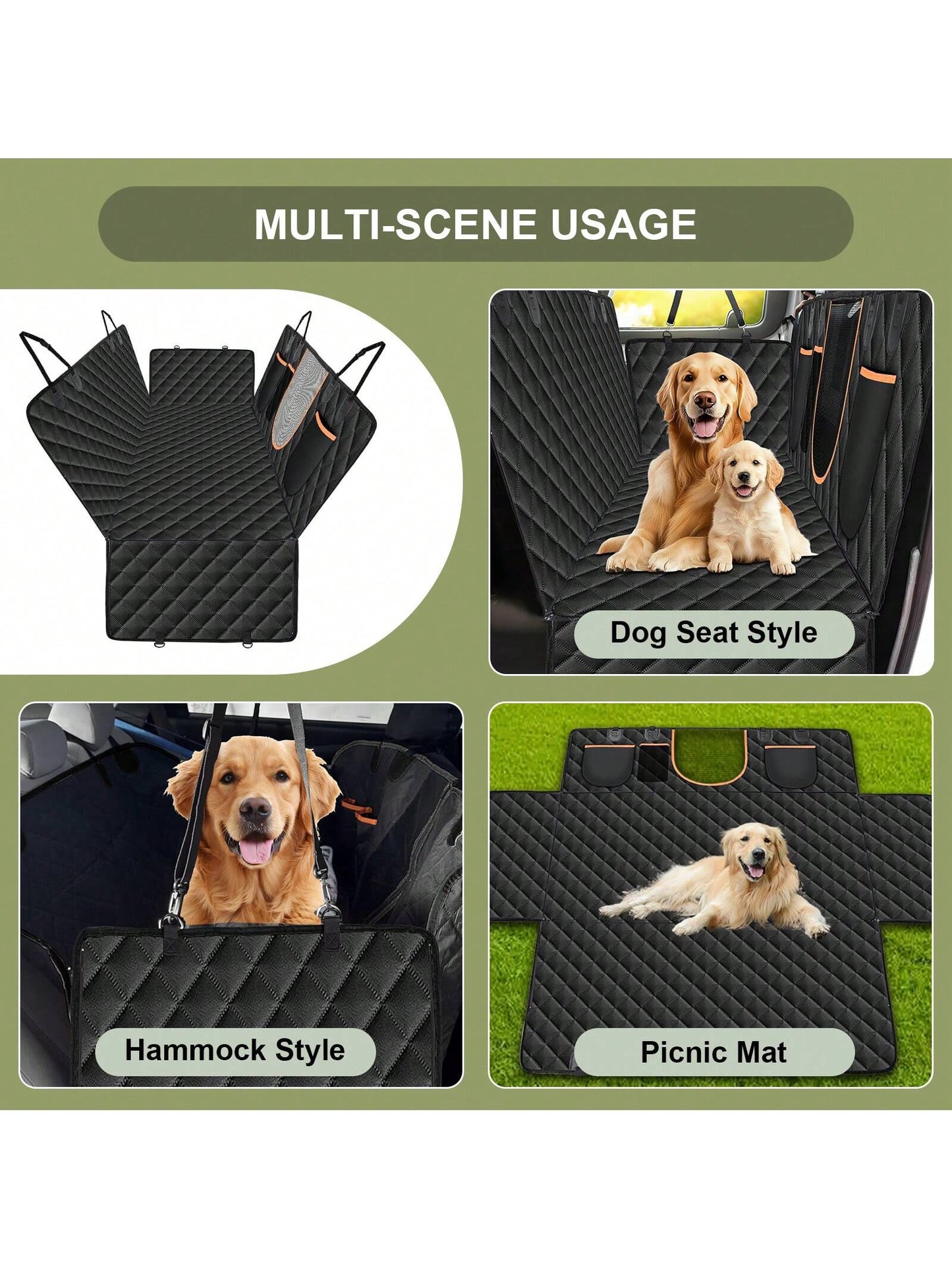 MULTI-SCENE USAGE

Dog Seat Style

Hammock Style

Picnic Mat