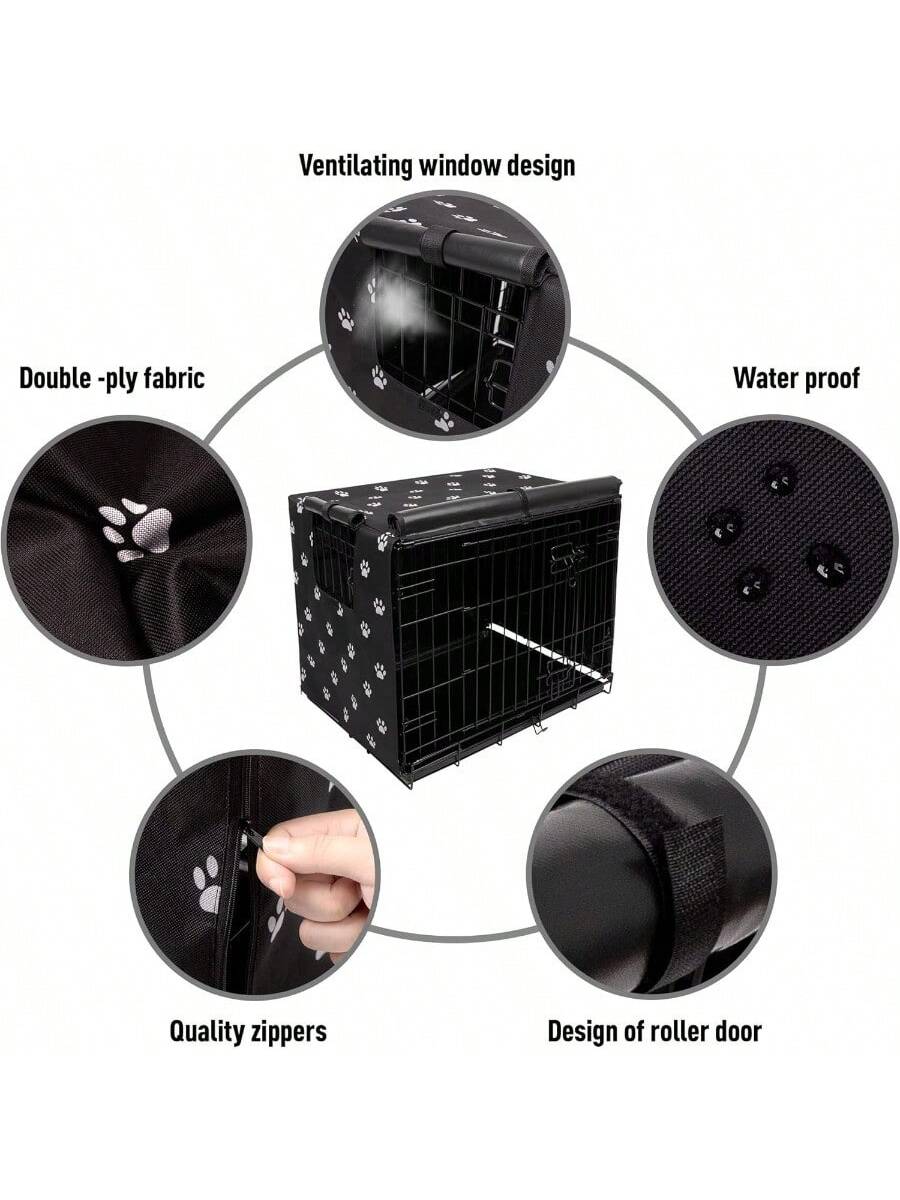 Ventilating window design

Double -ply fabric

Water proof

Quality zippers

Design of roller door