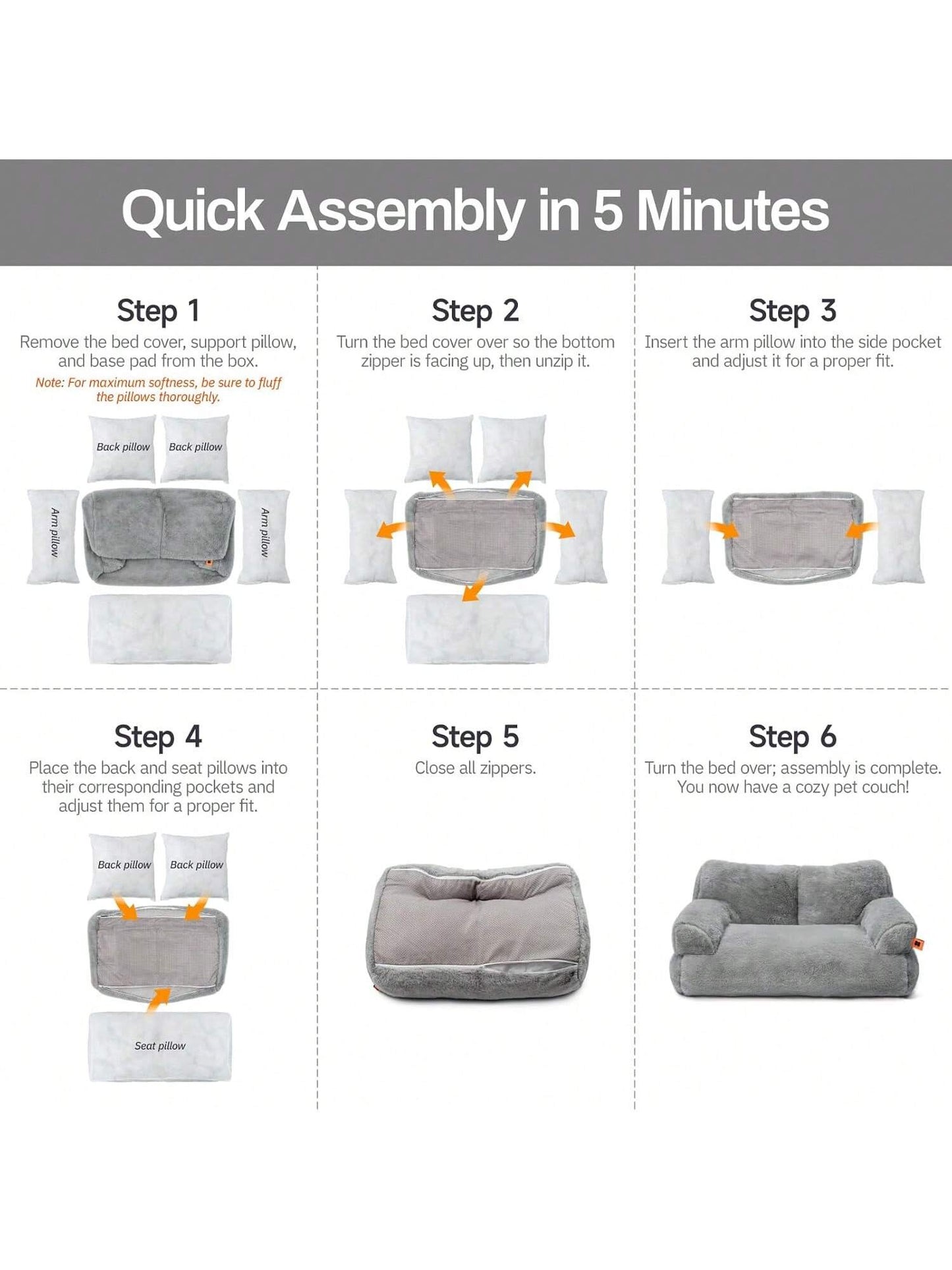 Quick Assembly in 5 Minutes

Step 1
Remove the bed cover, support pillow, and base pad from the box.
Note: For maximum softness, be sure to fluff the pillows thoroughly.

Back pillow
Back pillow
Arm pillow
Arm pillow

Step 2
Turn the bed cover over so the bottom zipper is facing up, then unzip it.

Step 3
Insert the arm pillow into the side pocket and adjust it for a proper fit.

Step 4
Place the back and seat pillows into their corresponding pockets and adjust them for a proper fit.

Back pillow
Back pillow
Seat pillow

Step 5
Close all zippers.

Step 6
Turn the bed over; assembly is complete. You now have a cozy pet couch!