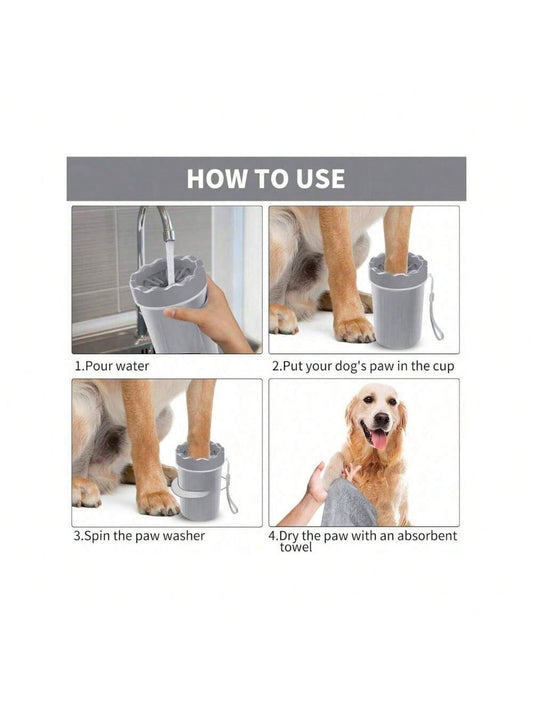 HOW TO USE

1.Pour water

2.Put your dog's paw in the cup

3.Spin the paw washer

4.Dry the paw with an absorbent towel