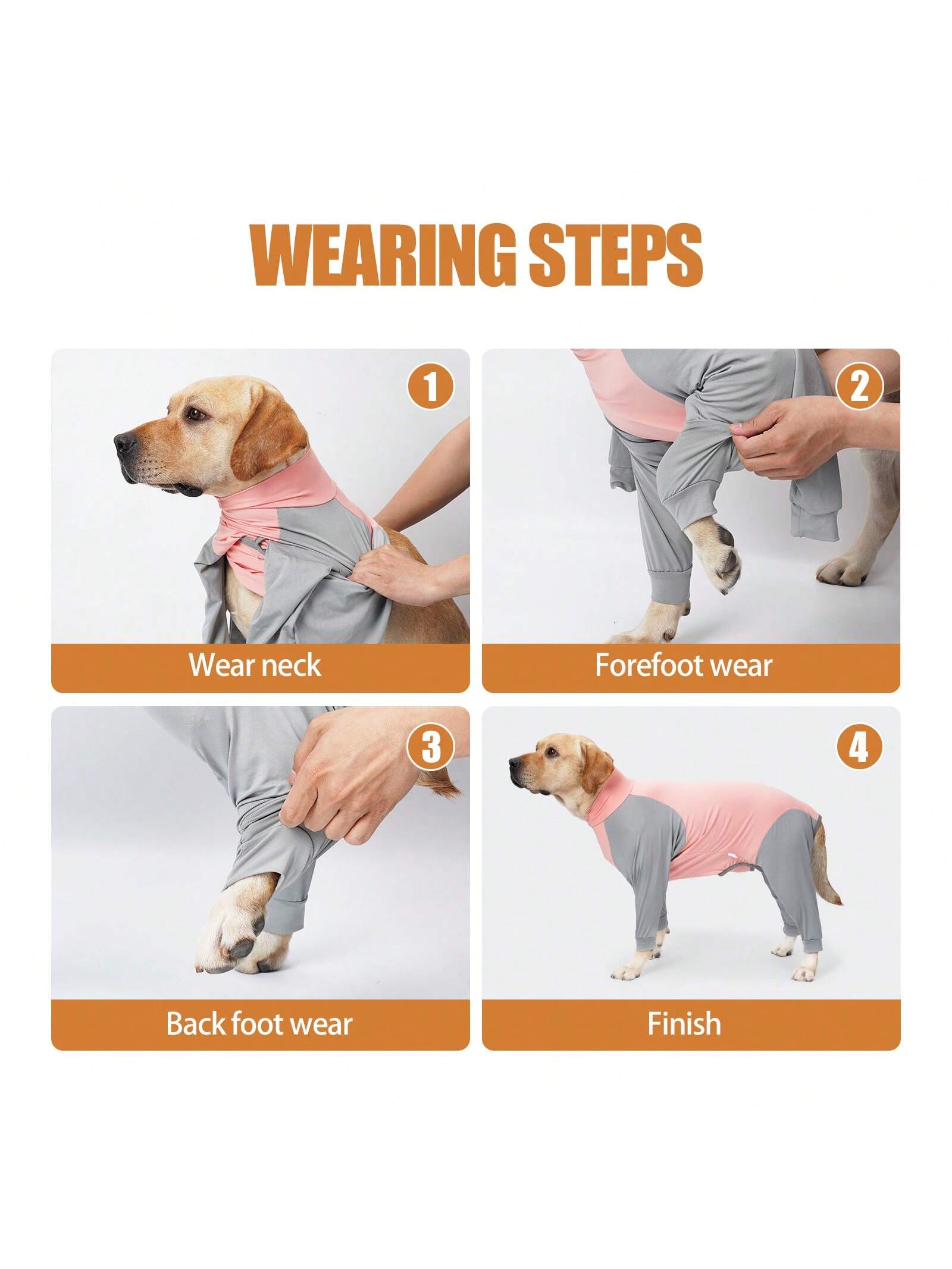 WEARING STEPS

1

Wear neck

2

Forefoot wear

3

Back foot wear

4

Finish