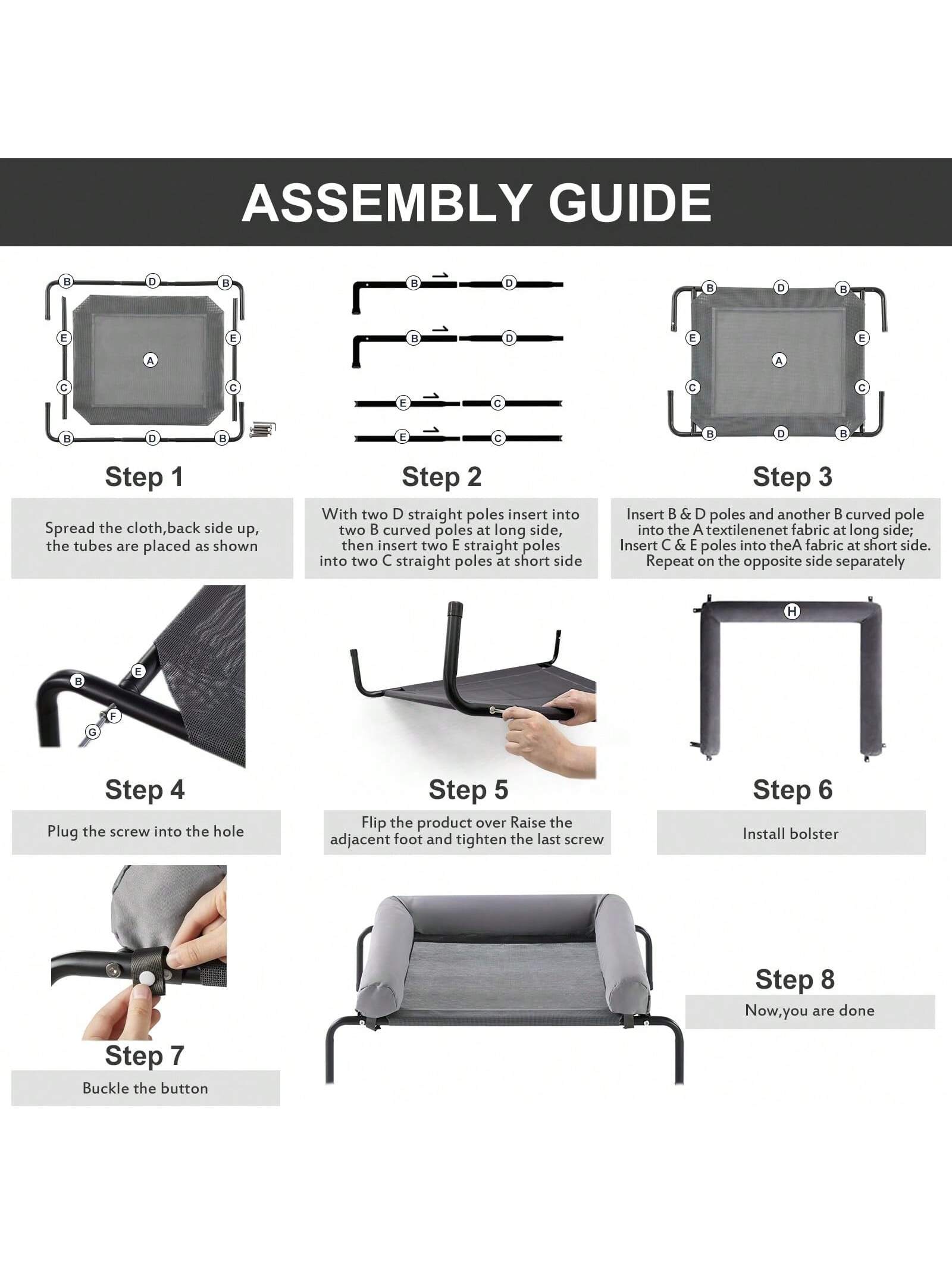 ASSEMBLY GUIDE

B D B
E E
A
C C
B D B

Step 1

Spread the cloth,back side up, the tubes are placed as shown

B D
B D
E C
E C

Step 2

With two D straight poles insert into two B curved poles at long side, then insert two E straight poles into two C straight poles at short side

B D B
E E
A
C C
B D B

Step 3

Insert B & D poles and another B curved pole into the A textilenenet fabric at long side; Insert C & E poles into theA fabric at short side. Repeat on the opposite side separately

B E F G

Step 4

Plug the screw into the hole

Step 5

Flip the product over Raise the adjacent foot and tighten the last screw

H

Step 6

Install bolster

Step 7

Buckle the button

Step 8

Now,you are done