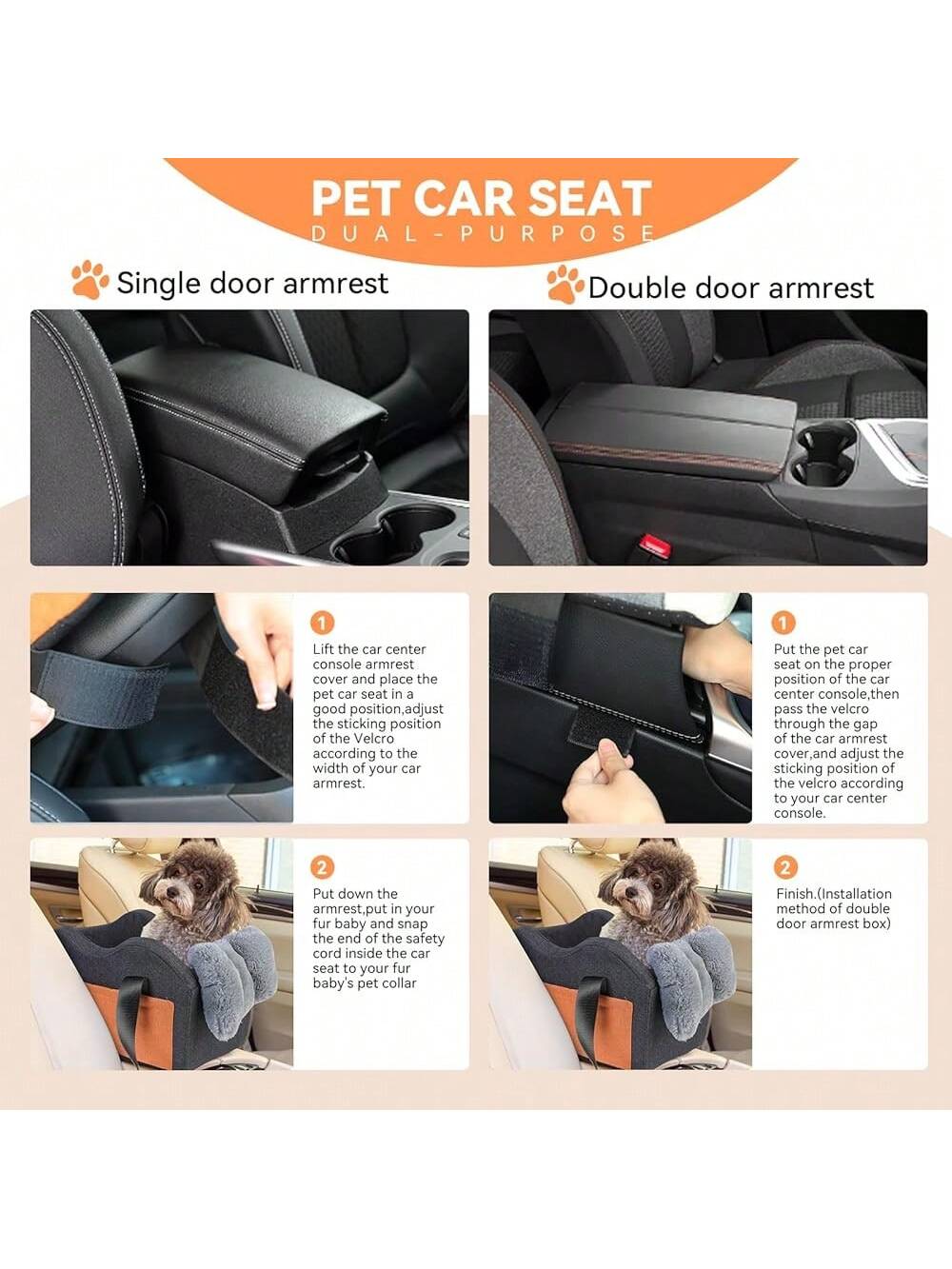 PET CAR SEAT
DUAL-PURPOSE

Single door armrest

1
Lift the car center console armrest cover and place the pet car seat in a good position,adjust the sticking position of the Velcro according to the width of your car armrest.

2
Put down the armrest,put in your fur baby and snap the end of the safety cord inside the car seat to your fur baby's pet collar

Double door armrest

1
Put the pet car seat on the proper position of the car center console,then pass the velcro through the gap of the car armrest cover,and adjust the sticking position of the velcro according to your car center console.

2
Finish.(Installation method of double door armrest box)